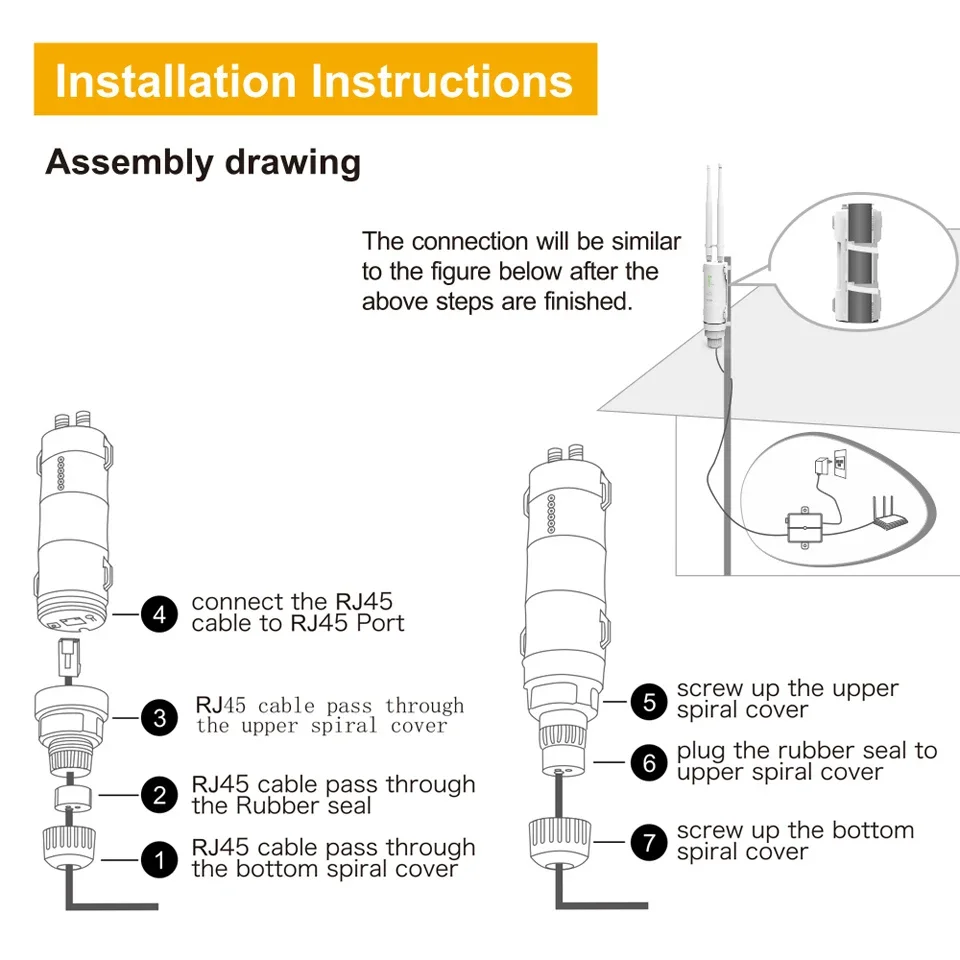 Installation Instructions

Assembly drawing

The connection will be similar to the figure below after the above steps are finished.

4 connect the RJ45 cable to RJ45 Port

3 RJ45 cable pass through the upper spiral cover

2 RJ45 cable pass through the Rubber seal

1 RJ45 cable pass through the bottom spiral cover

5 screw up the upper spiral cover

6 plug the rubber seal to upper spiral cover

7 screw up the bottom spiral cover