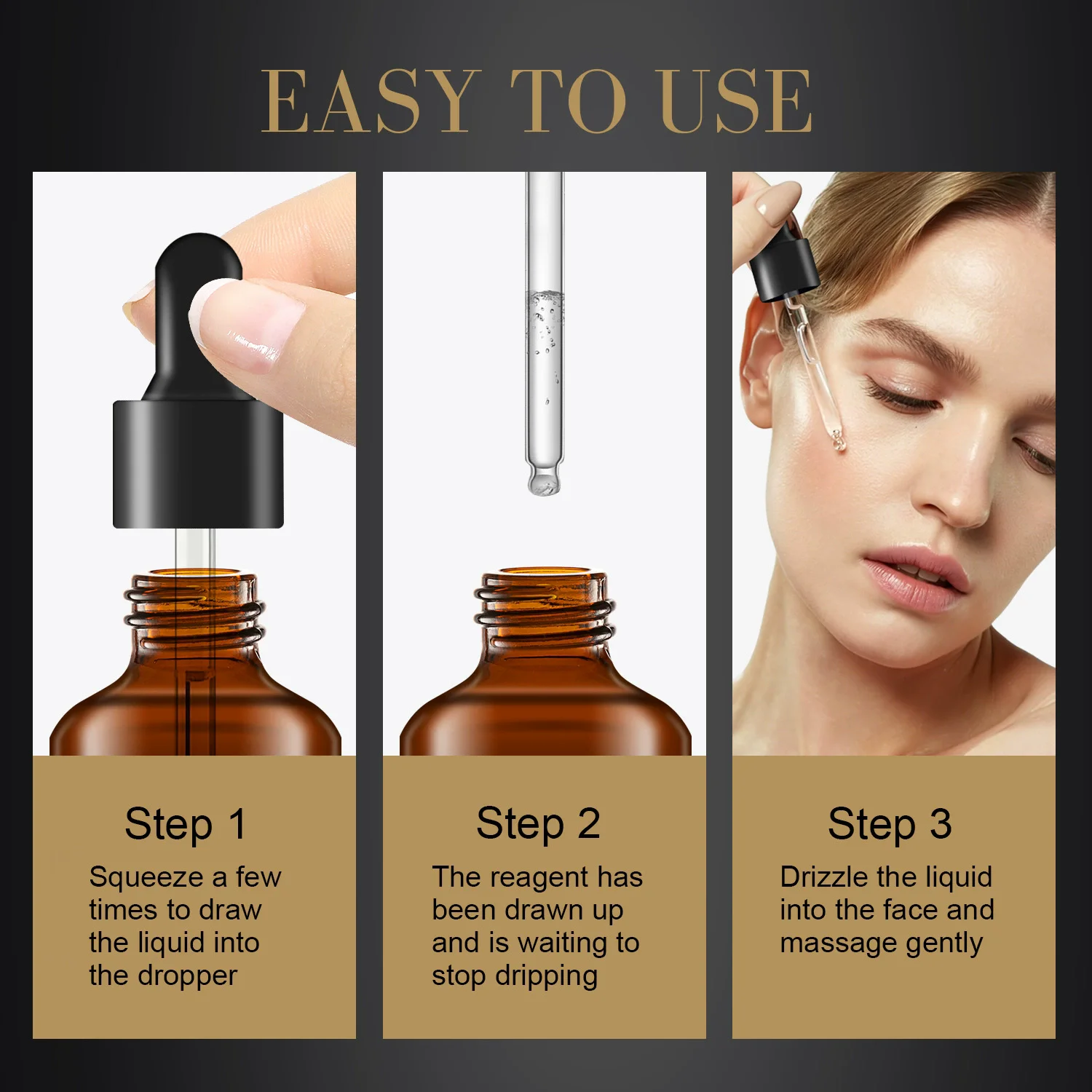 EASY TO USE

Step 1
Squeeze a few times to draw the liquid into the dropper

Step 2
The reagent has been drawn up and is waiting to stop dripping

Step 3
Drizzle the liquid into the face and massage gently