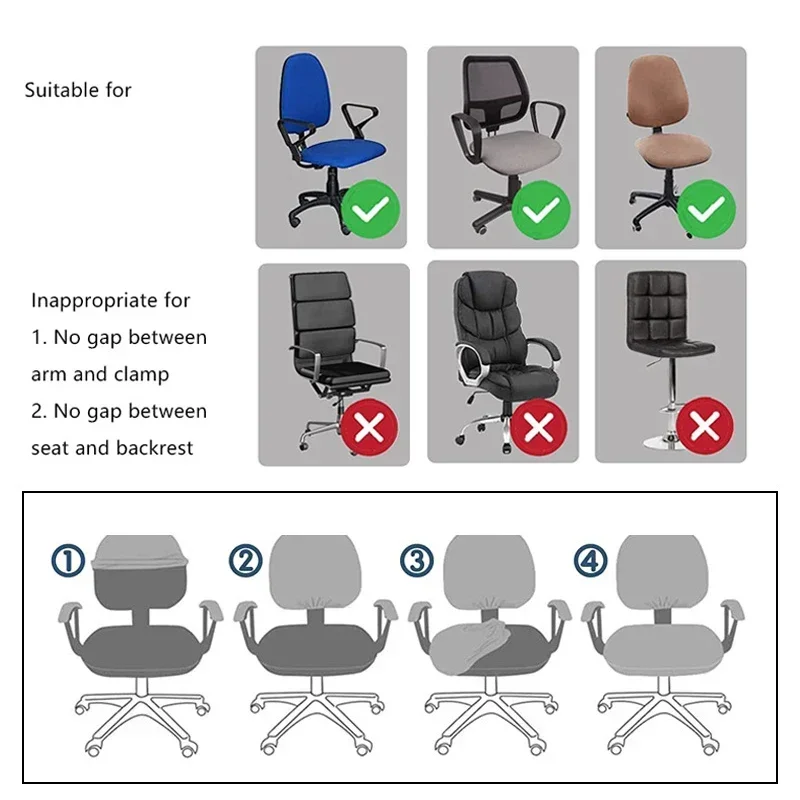 Suitable for

Inappropriate for
1. No gap between arm and clamp
2. No gap between seat and backrest

①

②

③

④