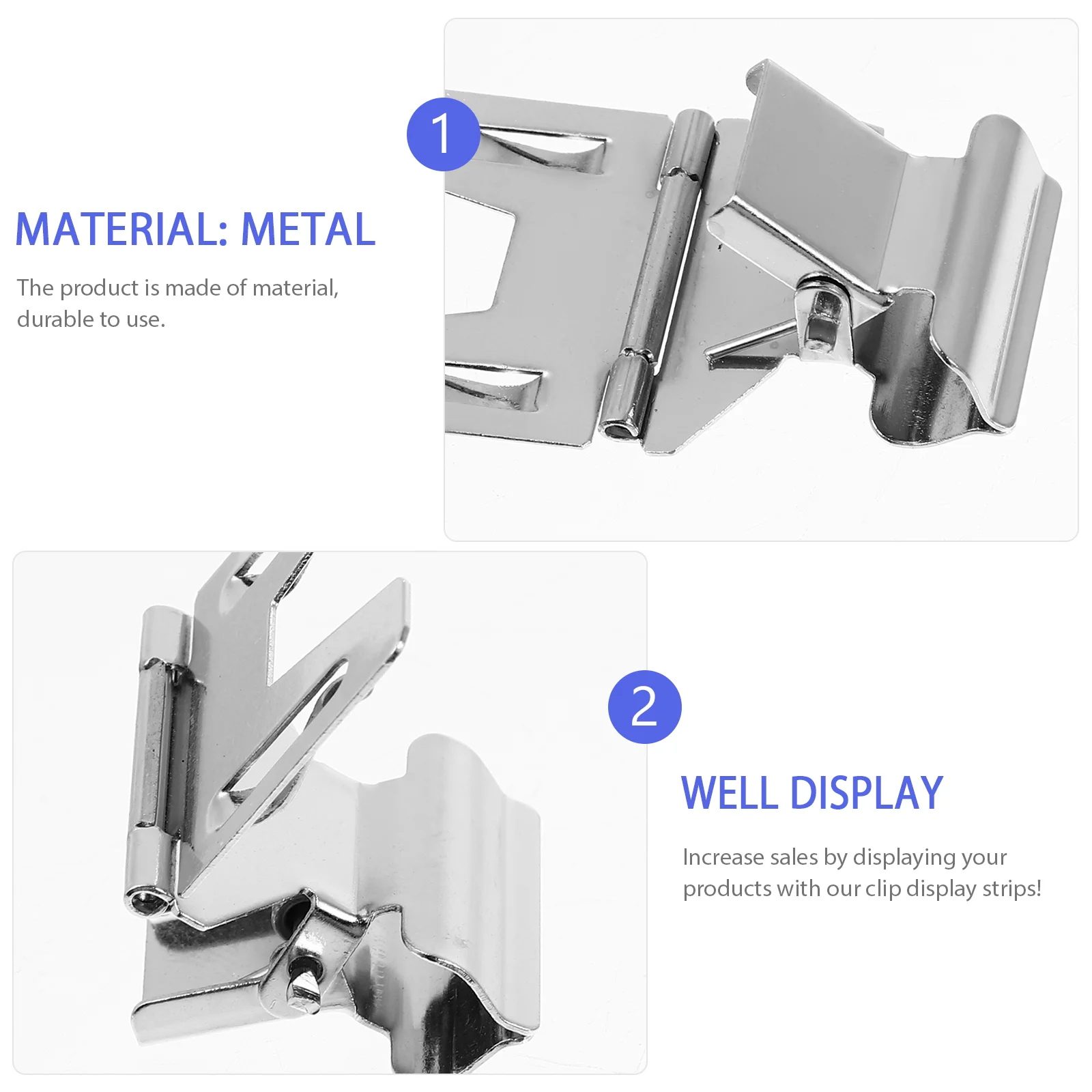 1

MATERIAL: METAL

The product is made of material, durable to use.

2

WELL DISPLAY

Increase sales by displaying your products with our clip display strips!