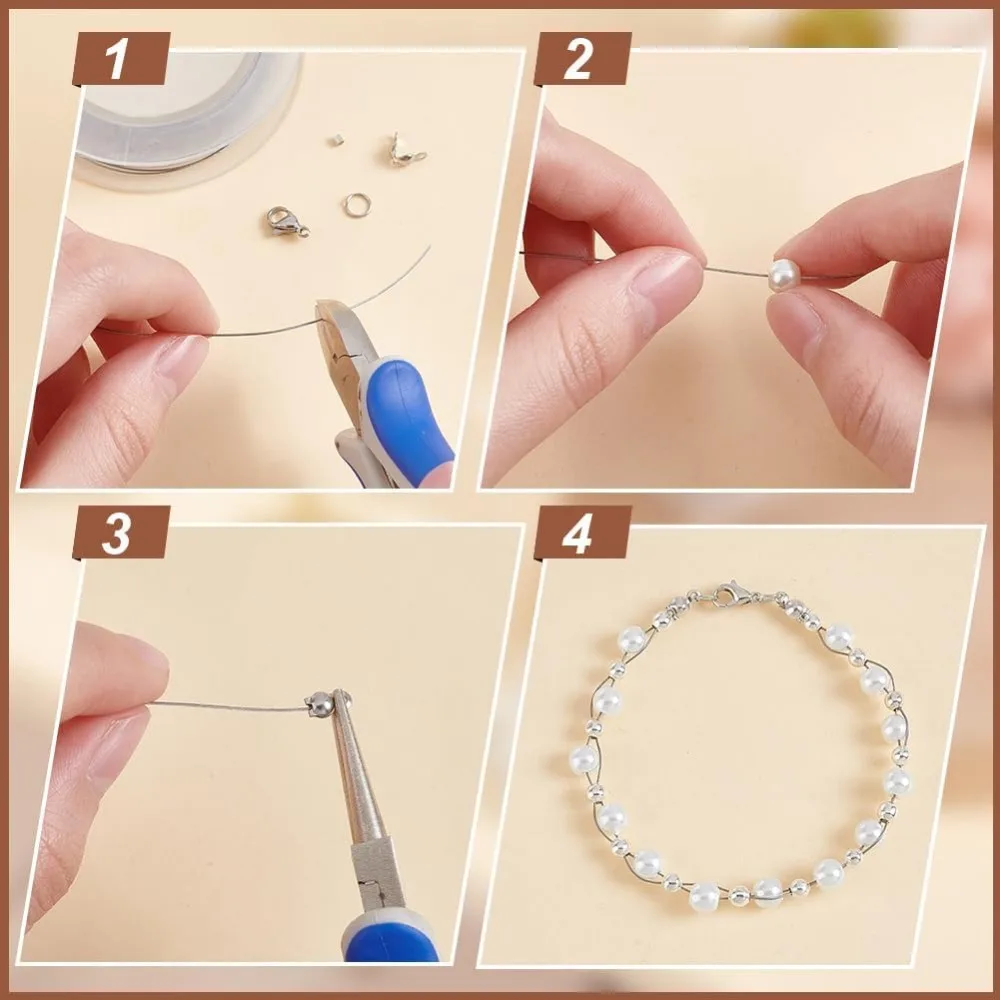 1

2

3

4