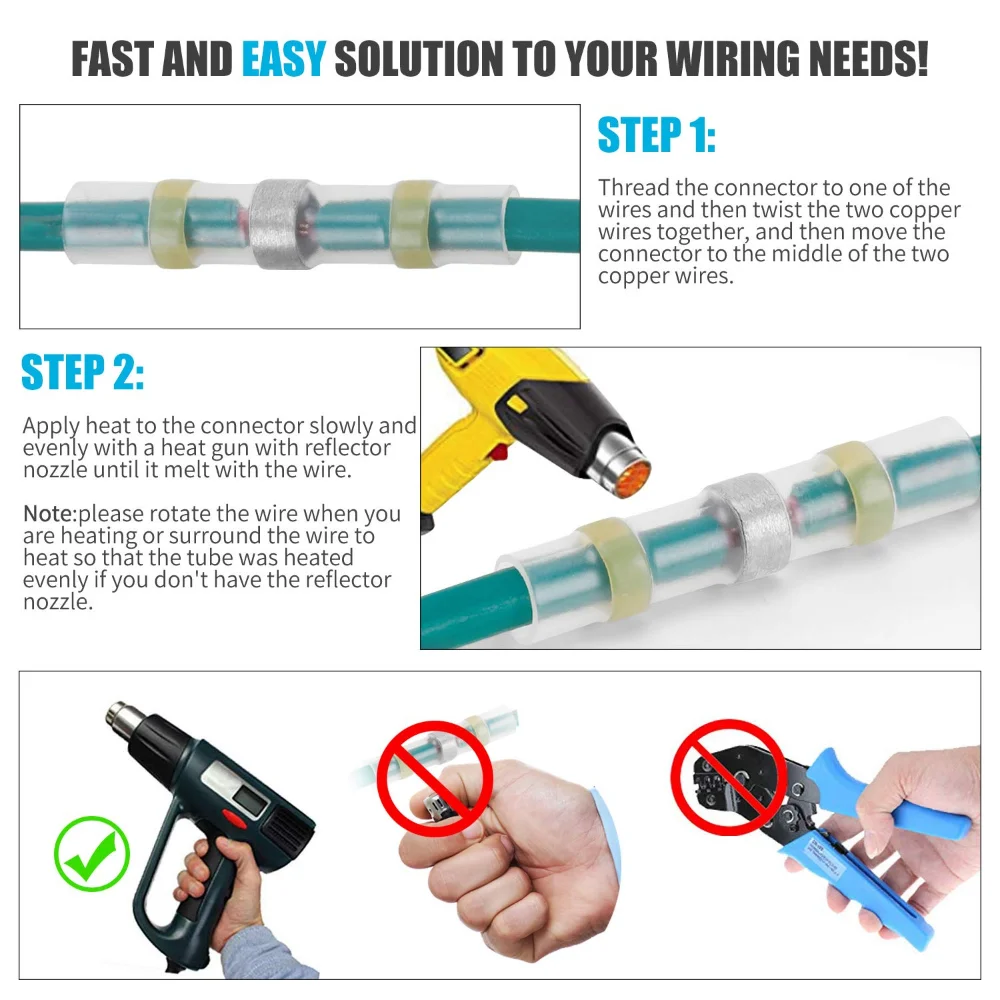 FAST AND EASY SOLUTION TO YOUR WIRING NEEDS!

STEP 1:

Thread the connector to one of the wires and then twist the two copper wires together, and then move the connector to the middle of the two copper wires.

STEP 2:

Apply heat to the connector slowly and evenly with a heat gun with reflector nozzle until it melt with the wire.

Note:please rotate the wire when you are heating or surround the wire to heat so that the tube was heated evenly if you don't have the reflector nozzle.