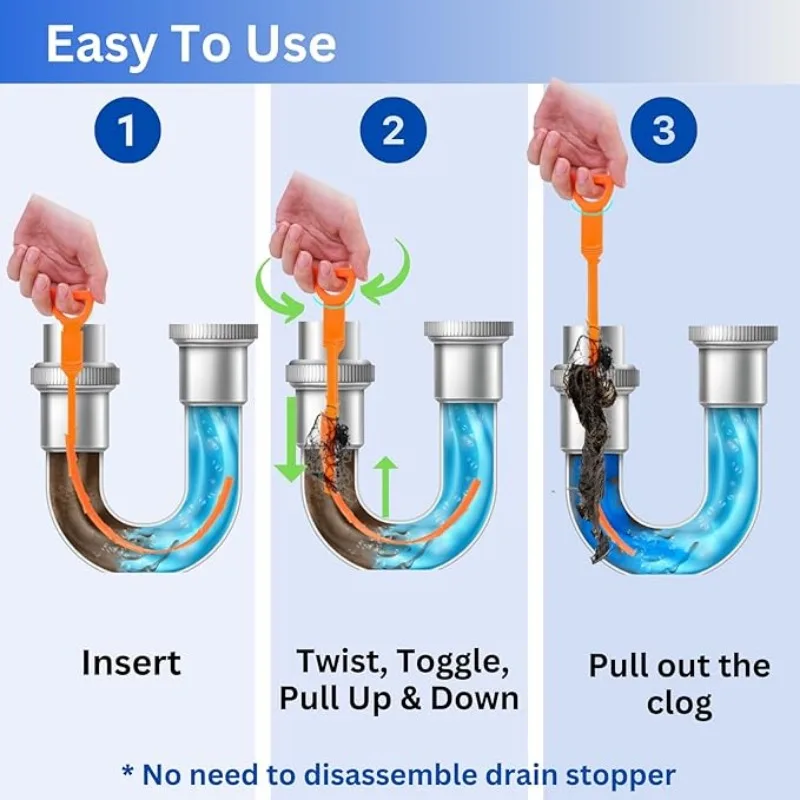 Easy To Use

1

Insert

2

Twist, Toggle, Pull Up & Down

3

Pull out the clog

* No need to disassemble drain stopper