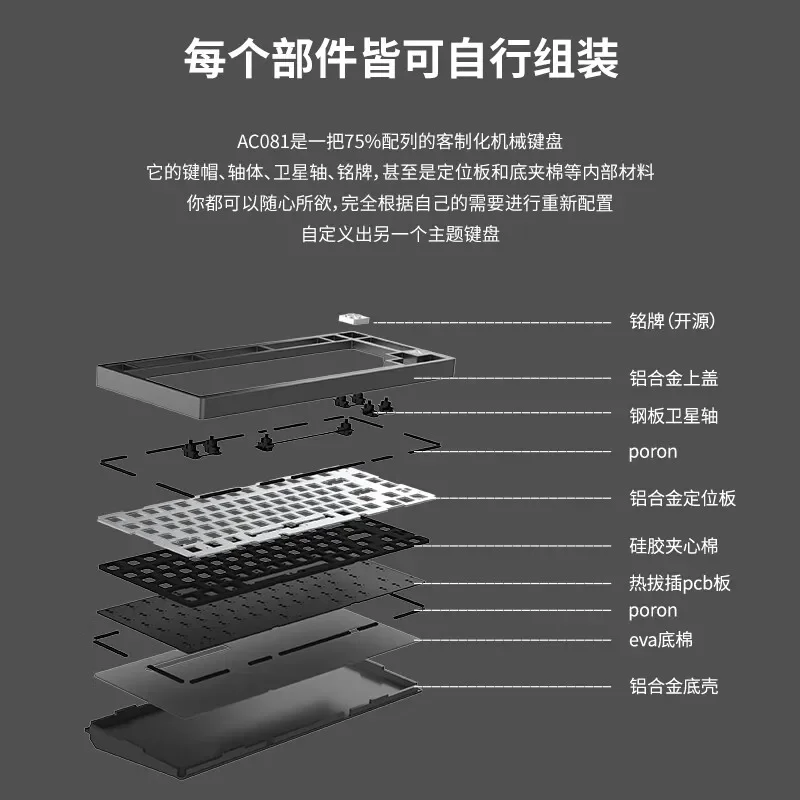 每个部件皆可自行组装

AC081是一把75%配列的客制化机械键盘
它的键帽、轴体、卫星轴、铭牌，甚至是定位板和底夹棉等内部材料
你都可以随心所欲，完全根据自己的需要进行重新配置
自定义出另一个主题键盘

铭牌（开源）
铝合金上盖
钢板卫星轴
poron
铝合金定位板
硅胶夹心棉
热拔插pcb板
poron
eva底棉
铝合金底壳