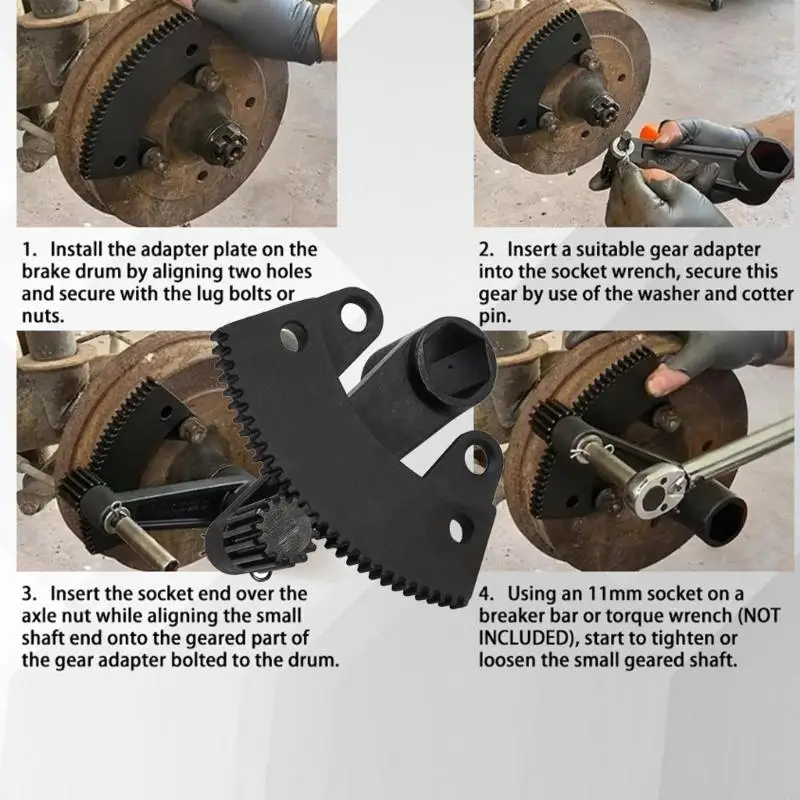 1. Install the adapter plate on the brake drum by aligning two holes and secure with the lug bolts or nuts.

2. Insert a suitable gear adapter into the socket wrench, secure this gear by use of the washer and cotter pin.

3. Insert the socket end over the axle nut while aligning the small shaft end onto the geared part of the gear adapter bolted to the drum.

4. Using an 11mm socket on a breaker bar or torque wrench (NOT INCLUDED), start to tighten or loosen the small geared shaft.