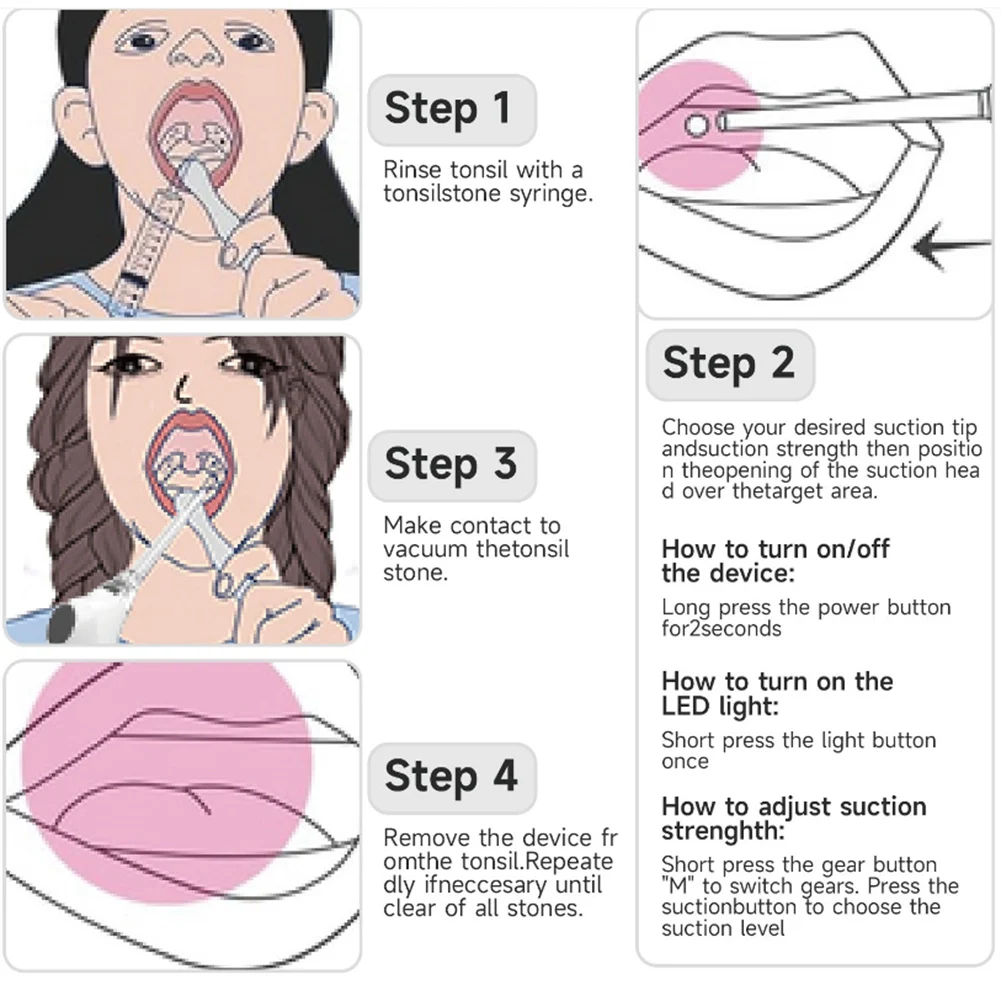 Step 1

Rinse tonsil with a tonsilstone syringe.

Step 3

Make contact to vacuum thetonsil stone.

Step 4

Remove the device fr omthe tonsil.Repeate dly ifneccesary until clear of all stones.

Step 2

Choose your desired suction tip andsuction strength then positio n theopening of the suction hea d over thetarget area.

How to turn on/off the device:

Long press the power button for2seconds

How to turn on the LED light:

Short press the light button once

How to adjust suction strenghth:

Short press the gear button "M" to switch gears. Press the suctionbutton to choose the suction level