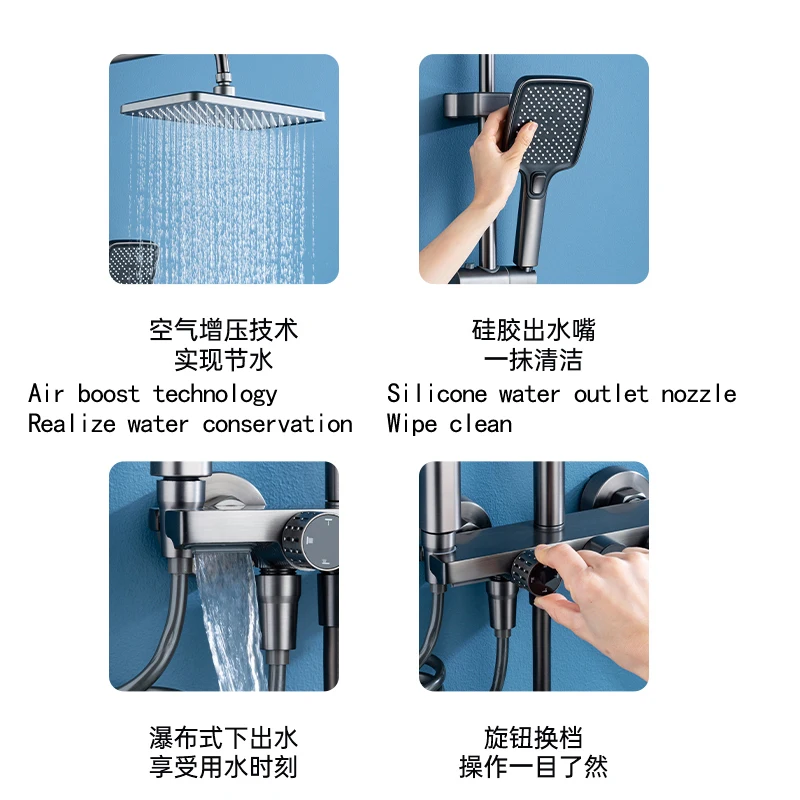 空气增压技术
实现节水
Air boost technology
Realize water conservation

硅胶出水嘴
一抹清洁
Silicone water outlet nozzle
Wipe clean

瀑布式下出水
享受用水时刻

旋钮换档
操作一目了然