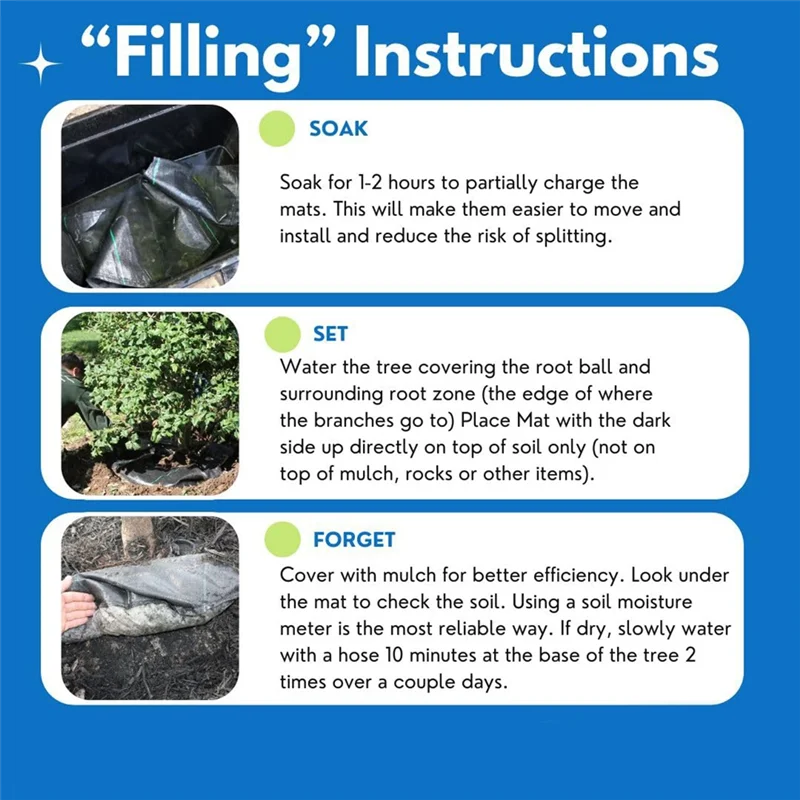 “Filling” Instructions

SOAK

Soak for 1-2 hours to partially charge the mats. This will make them easier to move and install and reduce the risk of splitting.

SET

Water the tree covering the root ball and surrounding root zone (the edge of where the branches go to) Place Mat with the dark side up directly on top of soil only (not on top of mulch, rocks or other items).

FORGET

Cover with mulch for better efficiency. Look under the mat to check the soil. Using a soil moisture meter is the most reliable way. If dry, slowly water with a hose 10 minutes at the base of the tree 2 times over a couple days.