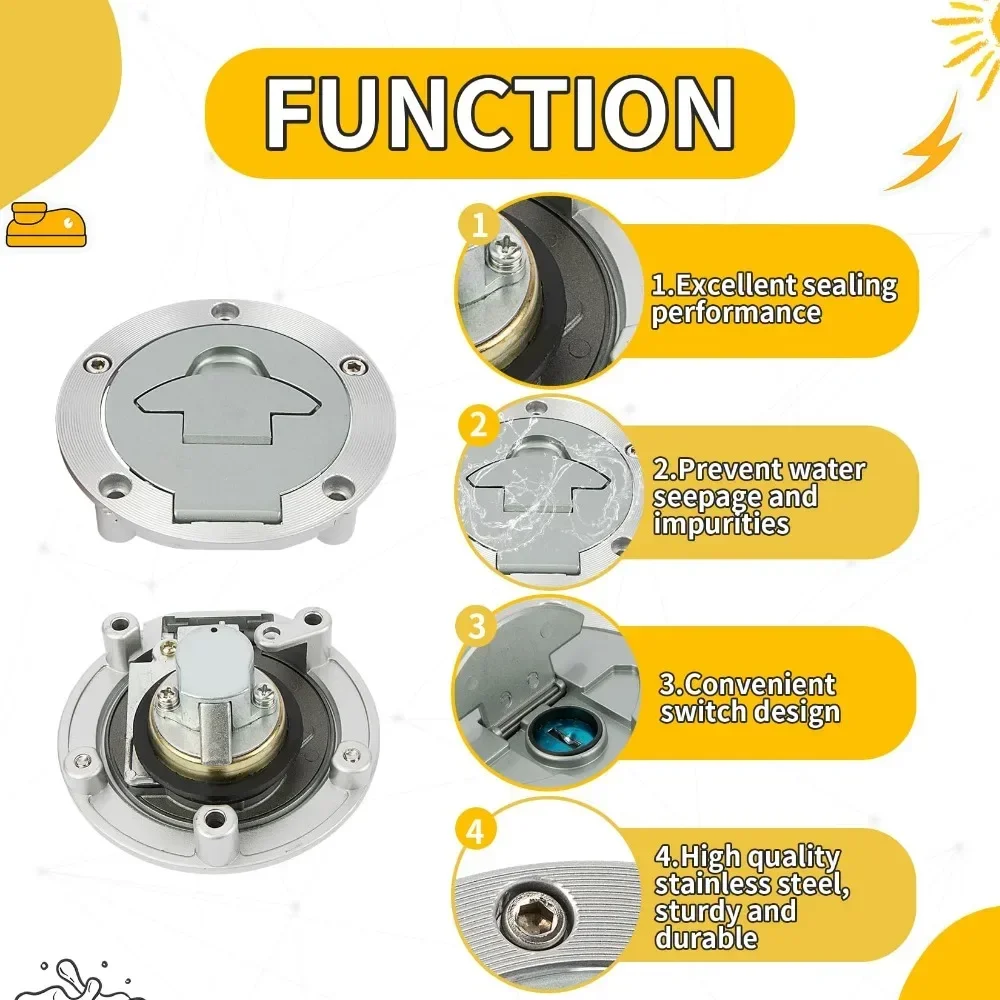 FUNCTION

1

1.Excellent sealing performance

2

2.Prevent water seepage and impurities

3

3.Convenient switch design

4

4.High quality stainless steel, sturdy and durable