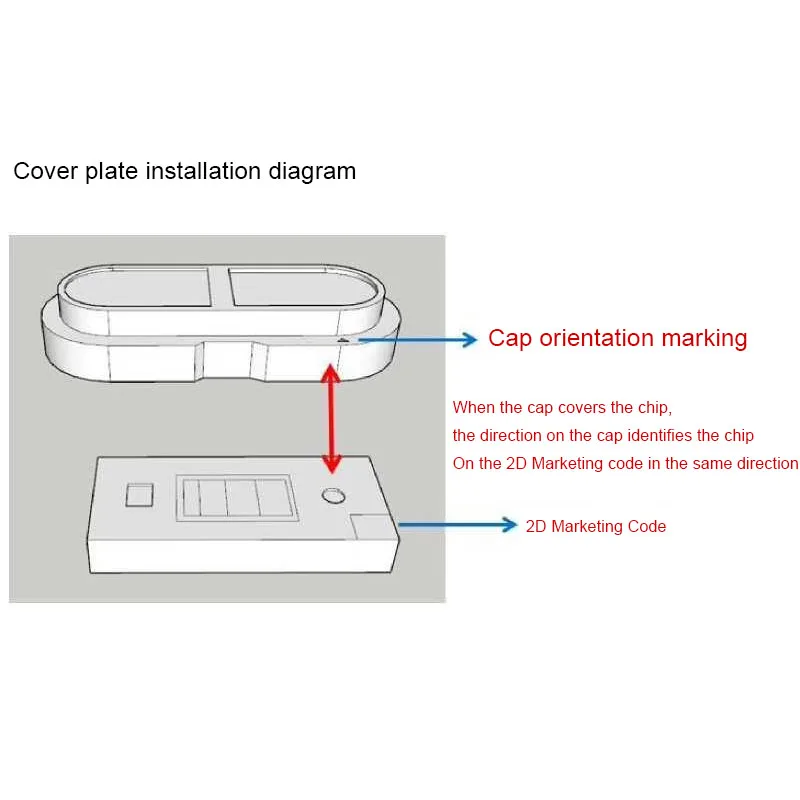 Cover plate installation diagram

Cap orientation marking

When the cap covers the chip,
the direction on the cap identifies the chip
On the 2D Marketing code in the same direction

2D Marketing Code