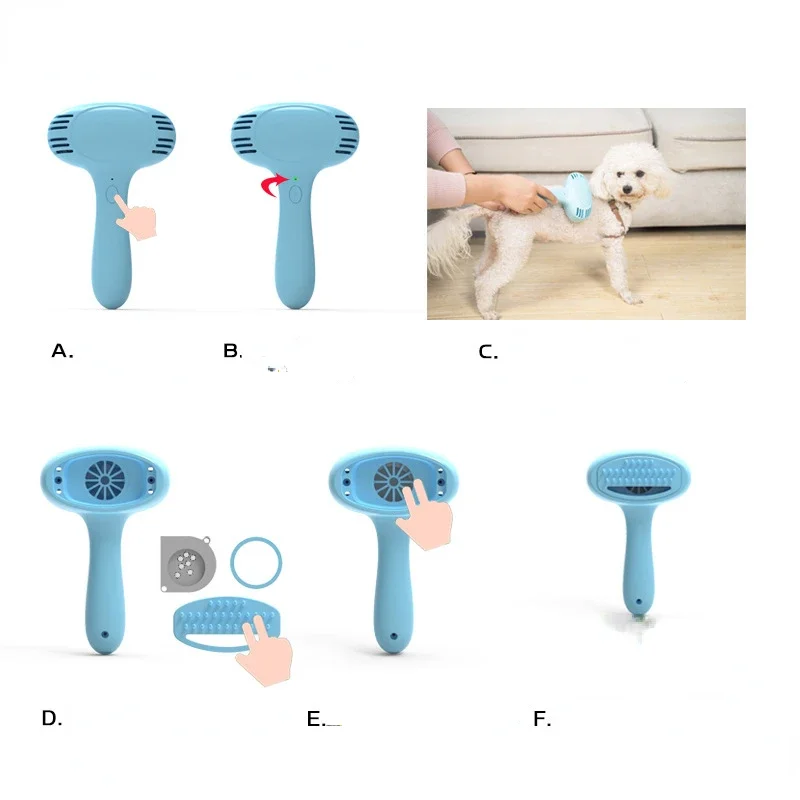 A.

B.

C.

D.

E.

F.