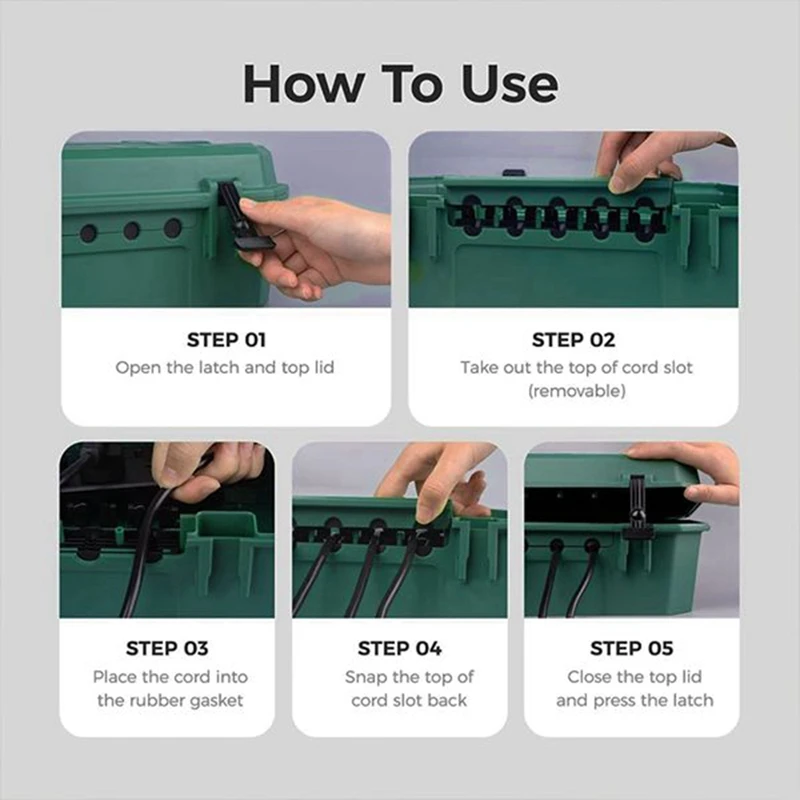 How To Use

STEP 01
Open the latch and top lid

STEP 02
Take out the top of cord slot (removable)

STEP 03
Place the cord into the rubber gasket

STEP 04
Snap the top of cord slot back

STEP 05
Close the top lid and press the latch