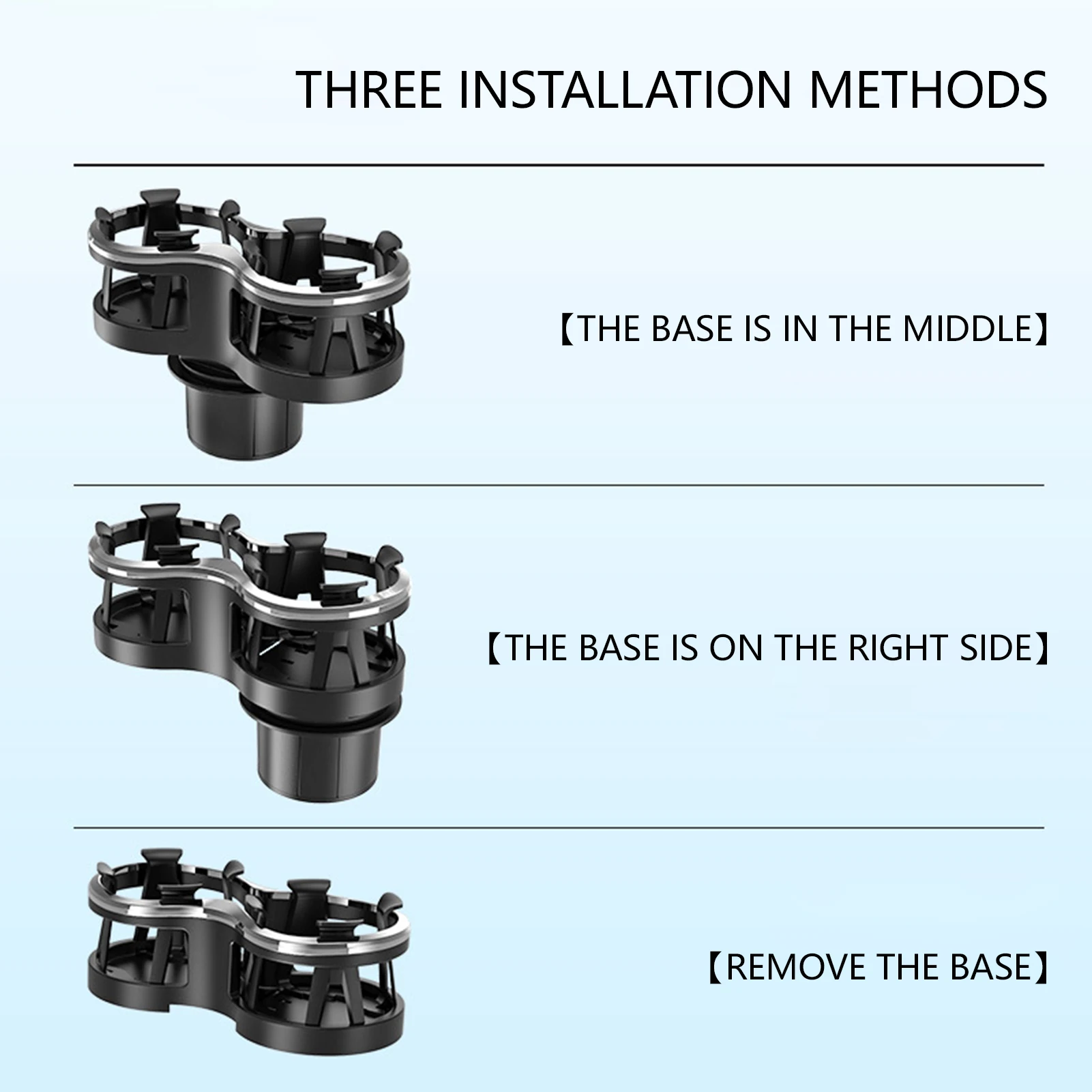 THREE INSTALLATION METHODS

【THE BASE IS IN THE MIDDLE】

【THE BASE IS ON THE RIGHT SIDE】

【REMOVE THE BASE】