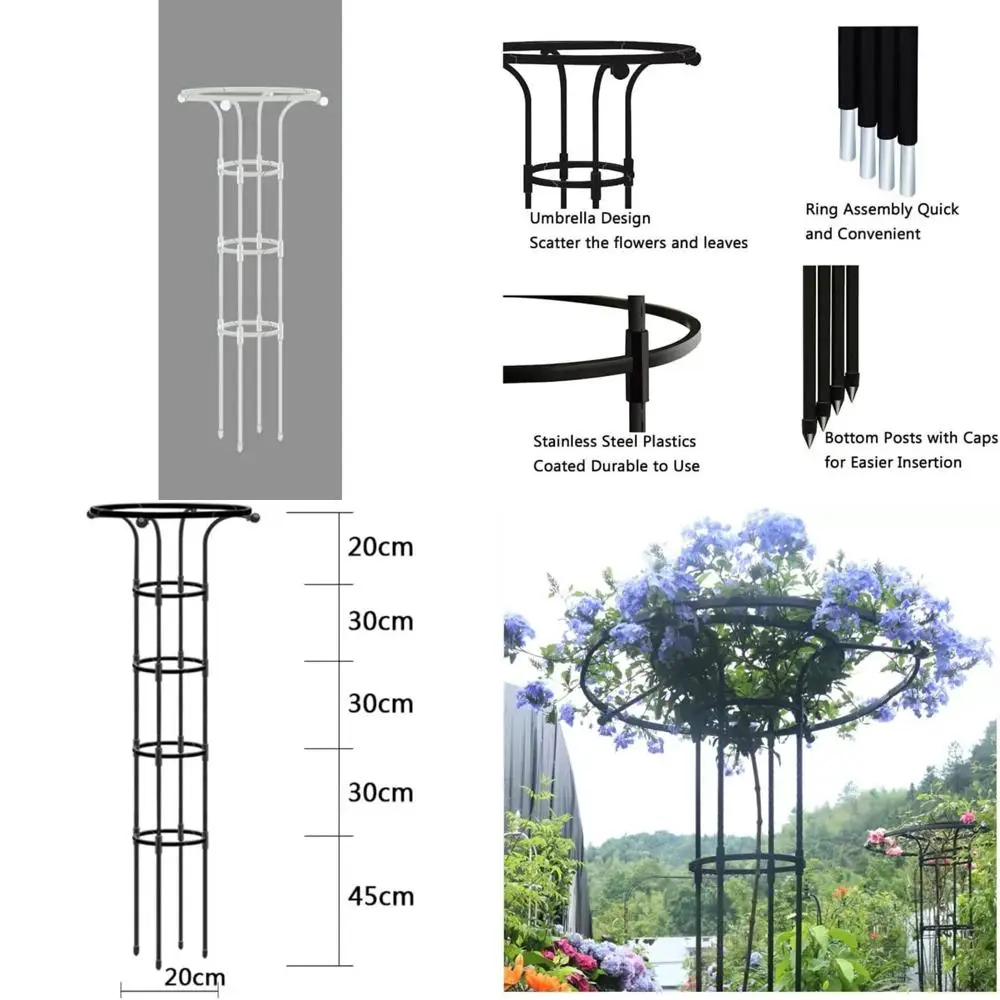 Umbrella Design
Scatter the flowers and leaves

Ring Assembly Quick and Convenient

Stainless Steel Plastics Coated Durable to Use

Bottom Posts with Caps for Easier Insertion

20cm
30cm
30cm
30cm
45cm
20cm