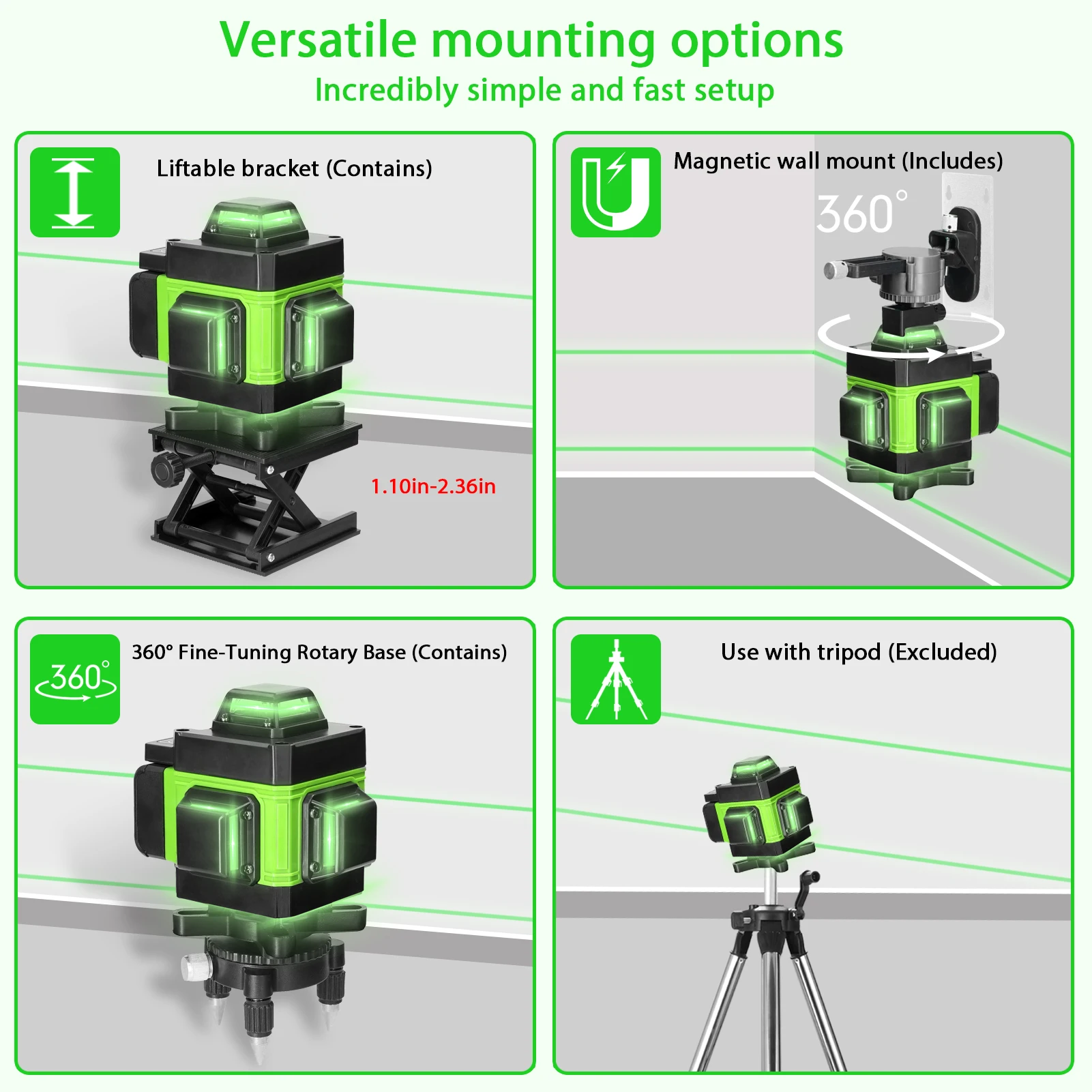 Versatile mounting options

Incredibly simple and fast setup

Liftable bracket (Contains)

1.10in-2.36in

Magnetic wall mount (Includes)

360°

360°

360° Fine-Tuning Rotary Base (Contains)

Use with tripod (Excluded)