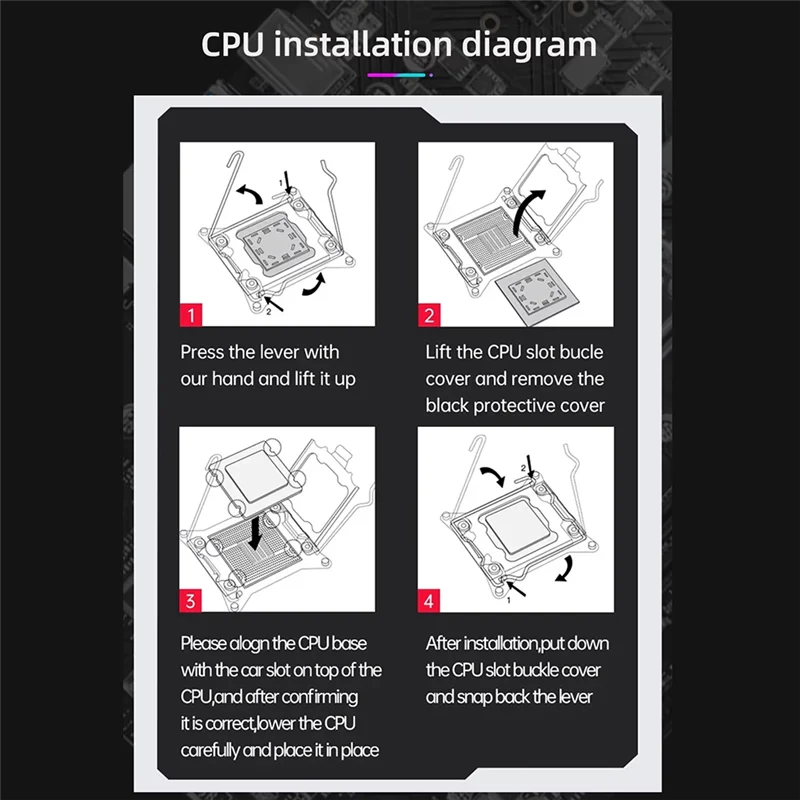 CPU installation diagram

1
2
1

Press the lever with our hand and lift it up

2

Lift the CPU slot bucle cover and remove the black protective cover

3

Please alogn the CPU base with the car slot on top of the CPU,and after confirming it is correct,lower the CPU carefully and place it in place

2
1
4

After installation,put down the CPU slot buckle cover and snap back the lever