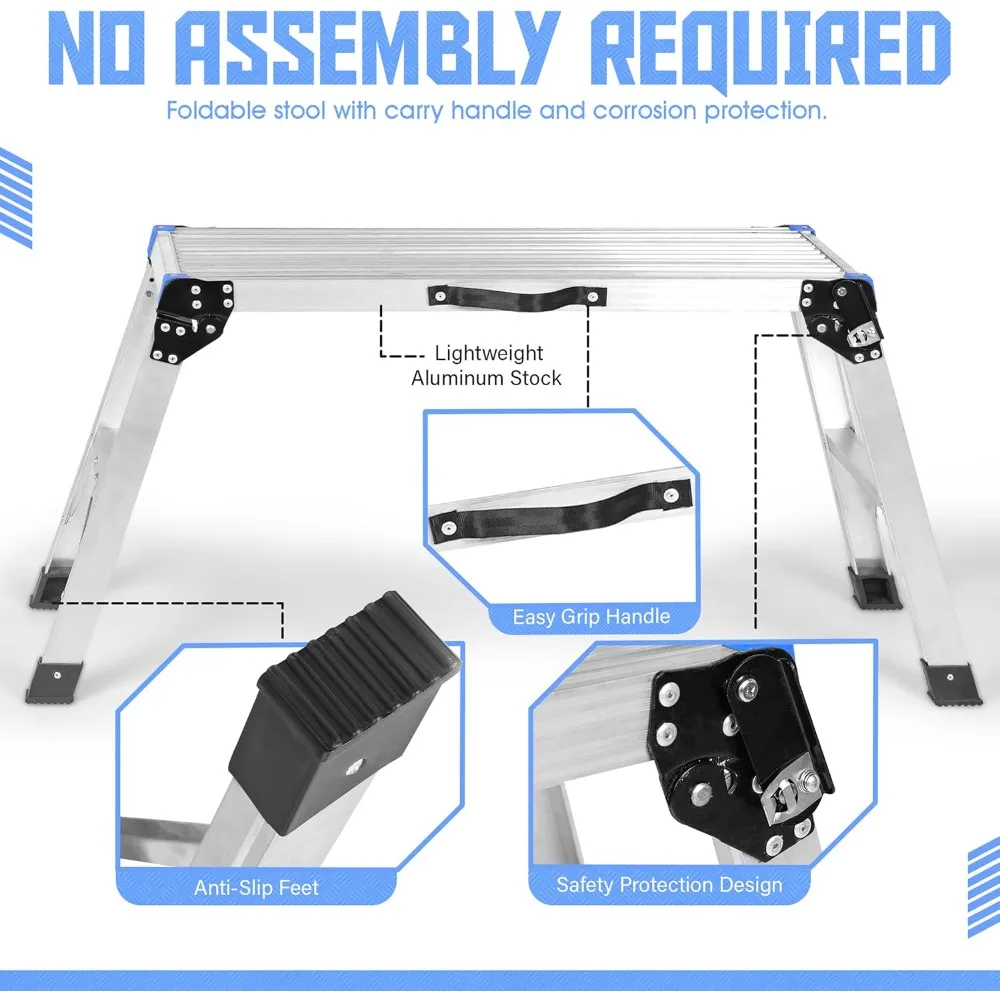 NO ASSEMBLY REQUIRED

Foldable stool with carry handle and corrosion protection.

Lightweight Aluminum Stock

Easy Grip Handle

Anti-Slip Feet

Safety Protection Design