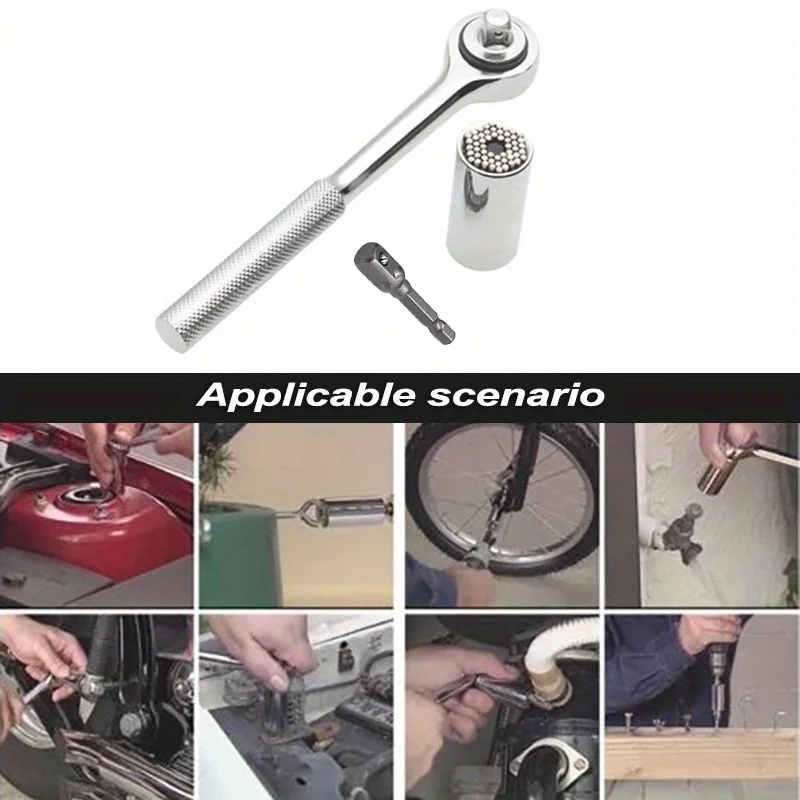 Applicable scenario