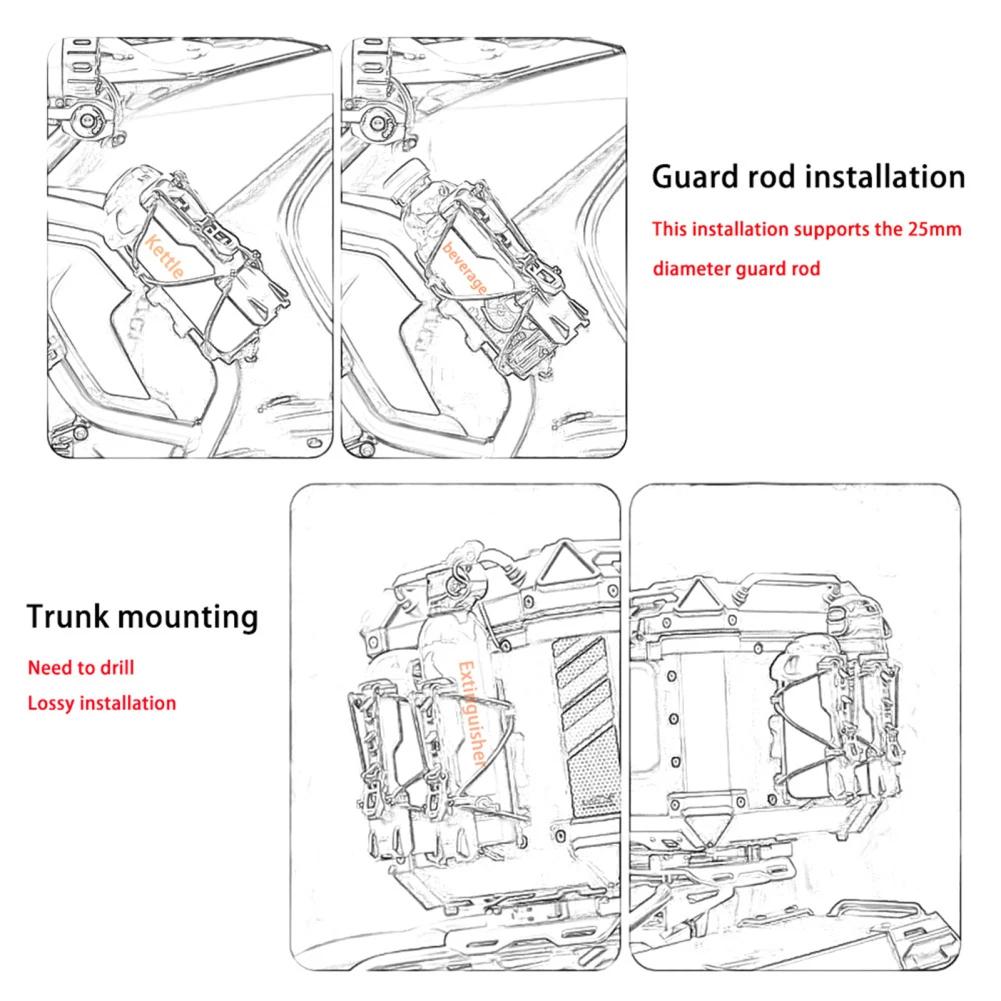 Kettle

beverage

Guard rod installation

This installation supports the 25mm diameter guard rod

Trunk mounting

Need to drill

Lossy installation

Extinguisher