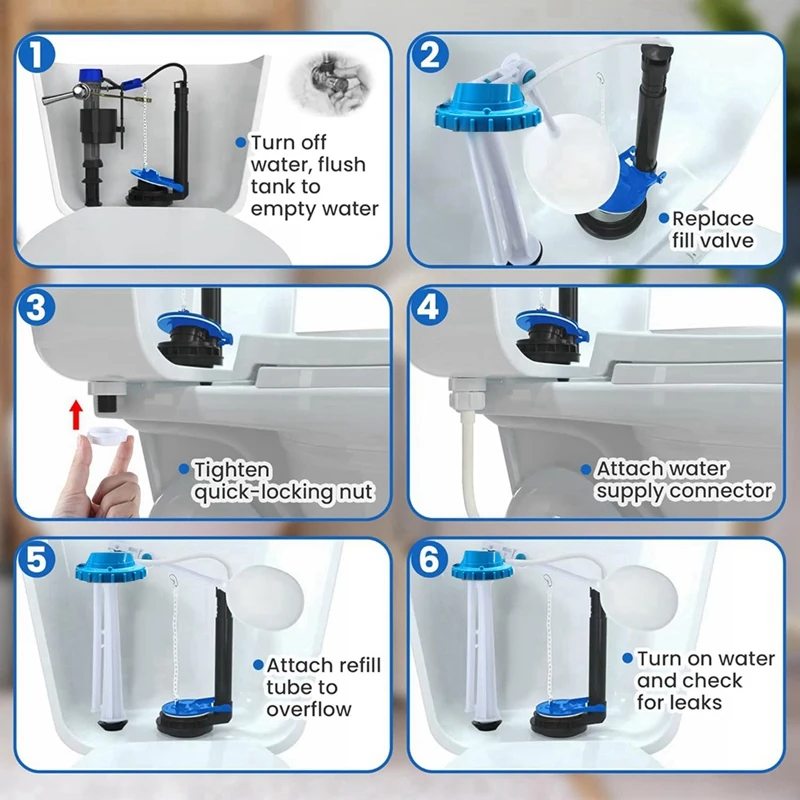 1
Turn off water, flush tank to empty water

2
Replace fill valve

3
Tighten quick-locking nut

4
Attach water supply connector

5
Attach refill tube to overflow

6
Turn on water and check for leaks