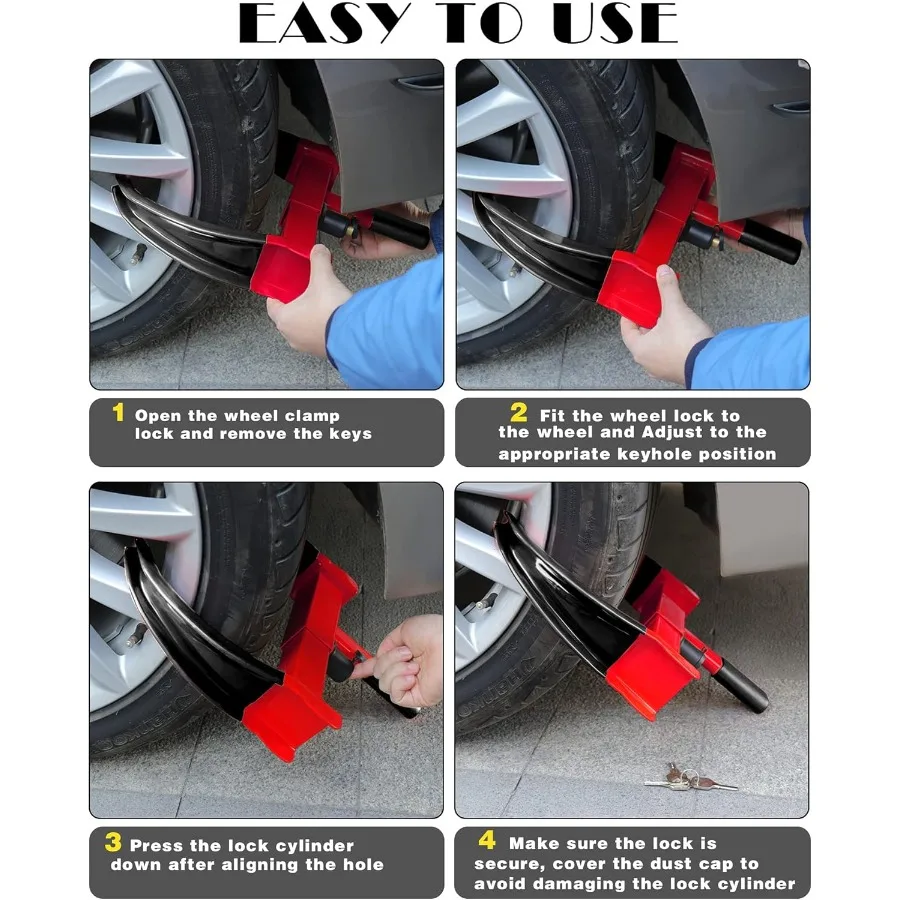 EASY TO USE

1 Open the wheel clamp lock and remove the keys

2 Fit the wheel lock to the wheel and Adjust to the appropriate keyhole position

3 Press the lock cylinder down after aligning the hole

4 Make sure the lock is secure, cover the dust cap to avoid damaging the lock cylinder