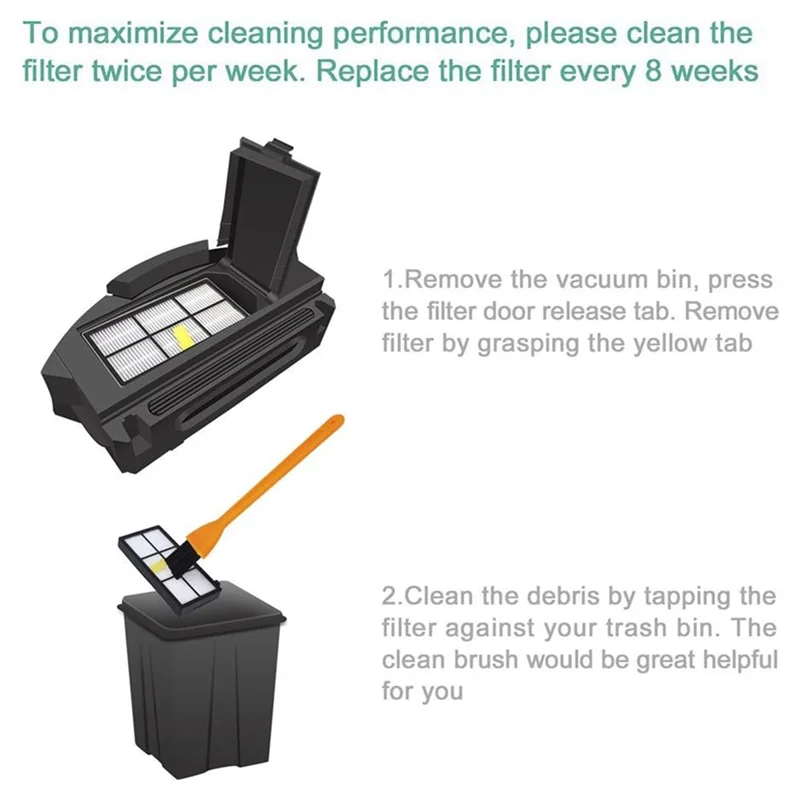 To maximize cleaning performance, please clean the filter twice per week. Replace the filter every 8 weeks

1.Remove the vacuum bin, press the filter door release tab. Remove filter by grasping the yellow tab

2.Clean the debris by tapping the filter against your trash bin. The clean brush would be great helpful for you