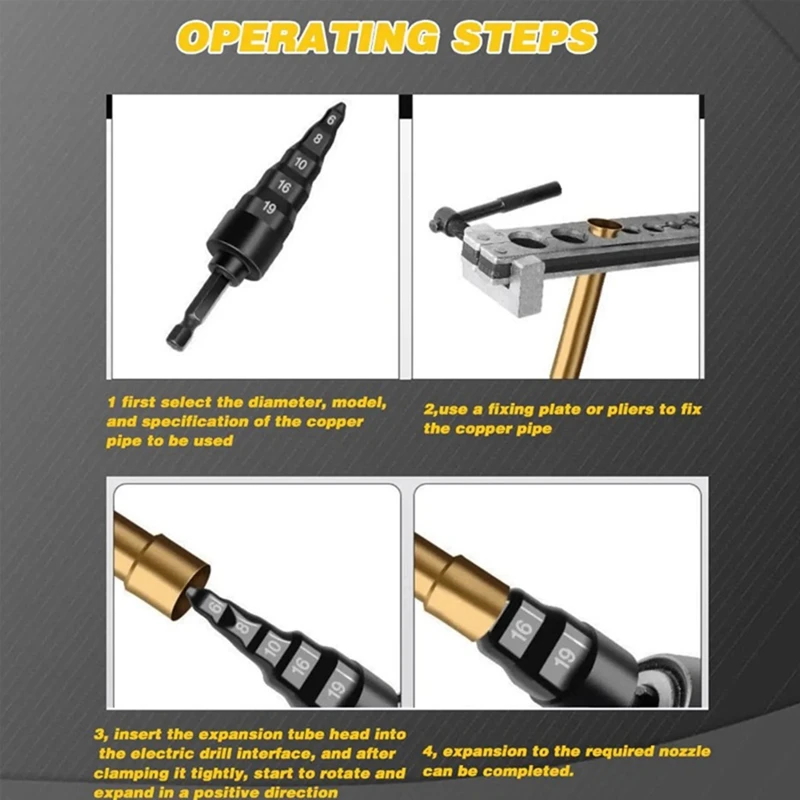 OPERATING STEPS

6
8
10
16
19

1 first select the diameter, model, and specification of the copper pipe to be used

2,use a fixing plate or pliers to fix the copper pipe

6
8
10
16
19

16
19

3, insert the expansion tube head into the electric drill interface, and after clamping it tightly, start to rotate and expand in a positive direction

4, expansion to the required nozzle can be completed.