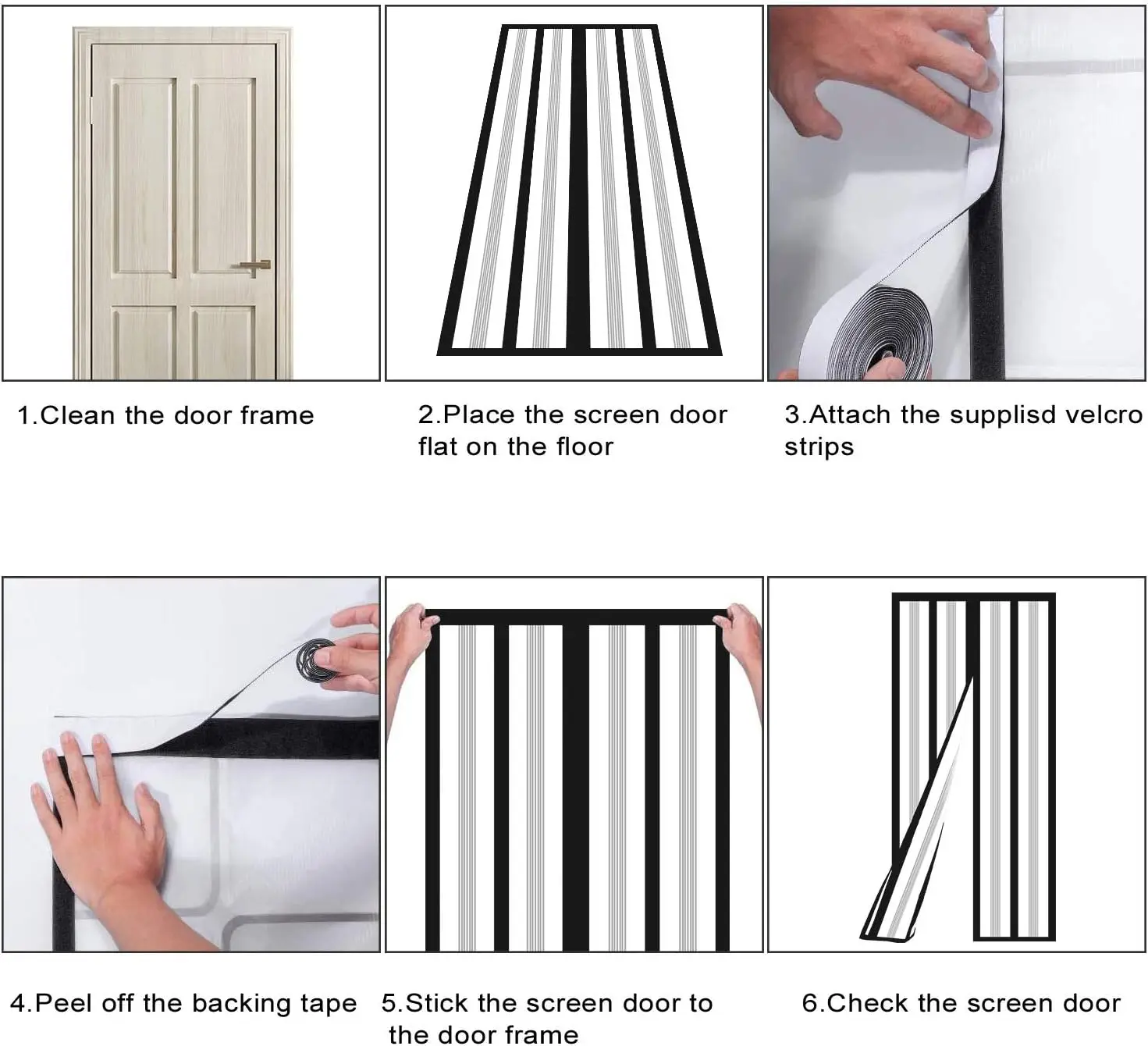 1.Clean the door frame

2.Place the screen door flat on the floor

3.Attach the supplisd velcro strips

4.Peel off the backing tape

5.Stick the screen door to the door frame

6.Check the screen door