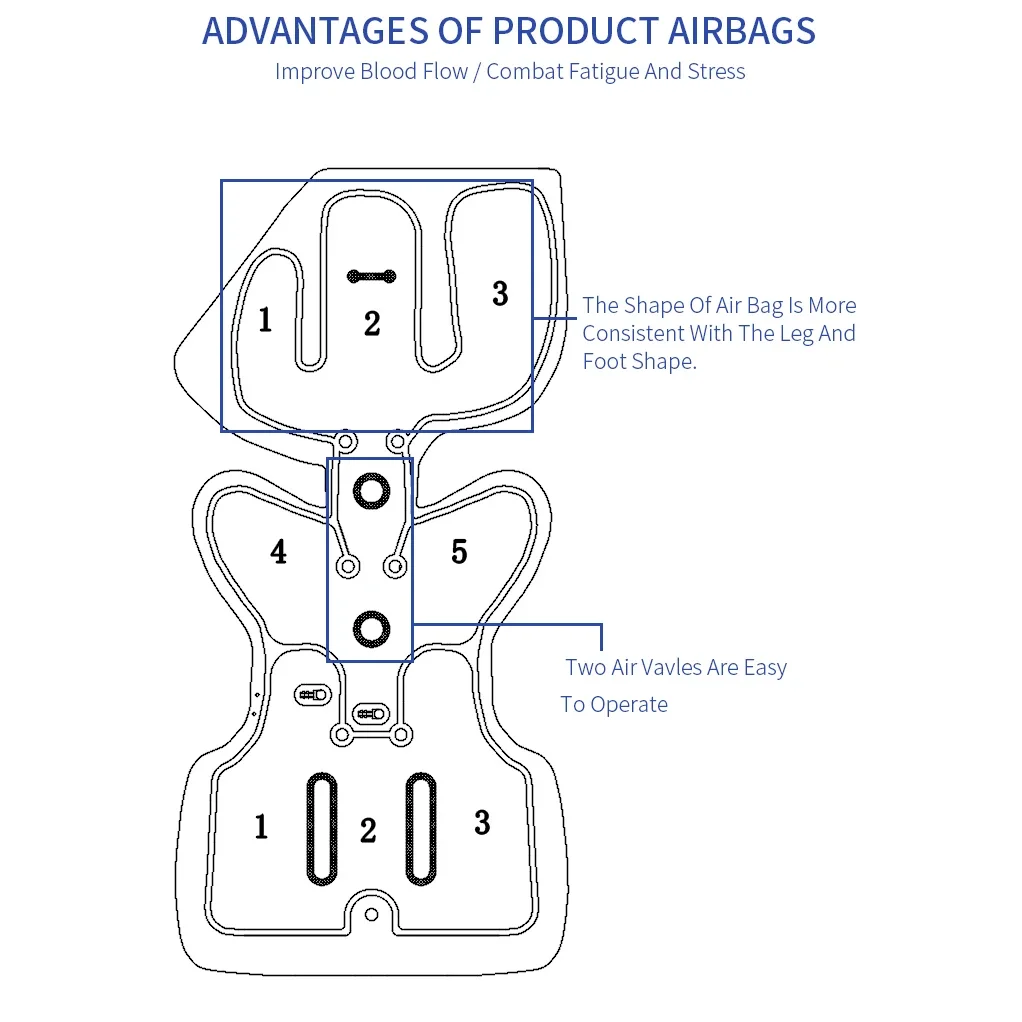 ADVANTAGES OF PRODUCT AIRBAGS
Improve Blood Flow / Combat Fatigue And Stress

1
2
3

The Shape Of Air Bag Is More Consistent With The Leg And Foot Shape.

4
5

Two Air Vavles Are Easy To Operate

1
2
3