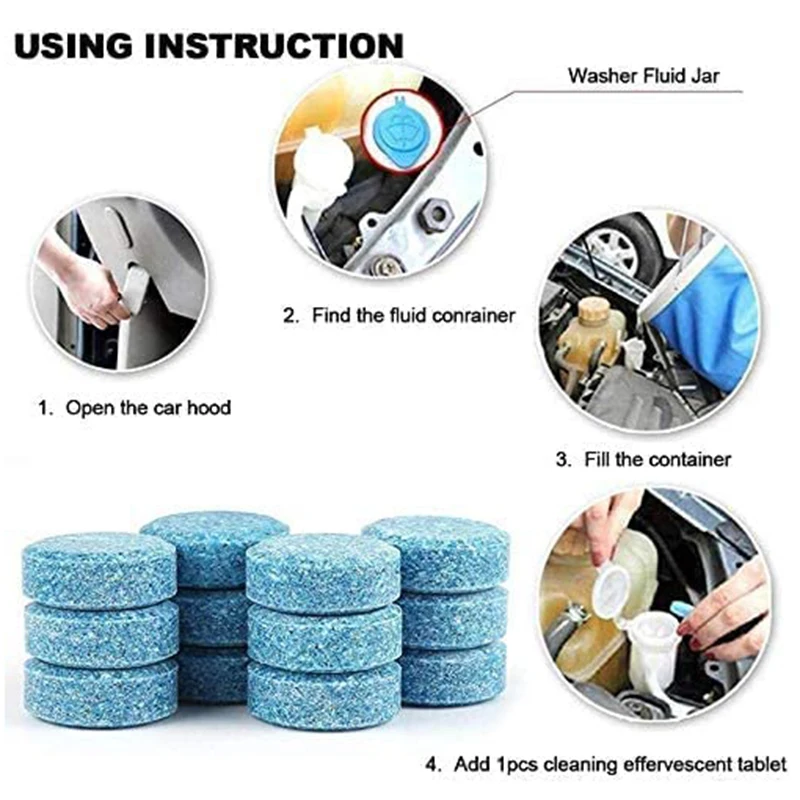 USING INSTRUCTION

Washer Fluid Jar

2. Find the fluid conrainer

1. Open the car hood

3. Fill the container

4. Add 1pcs cleaning effervescent tablet