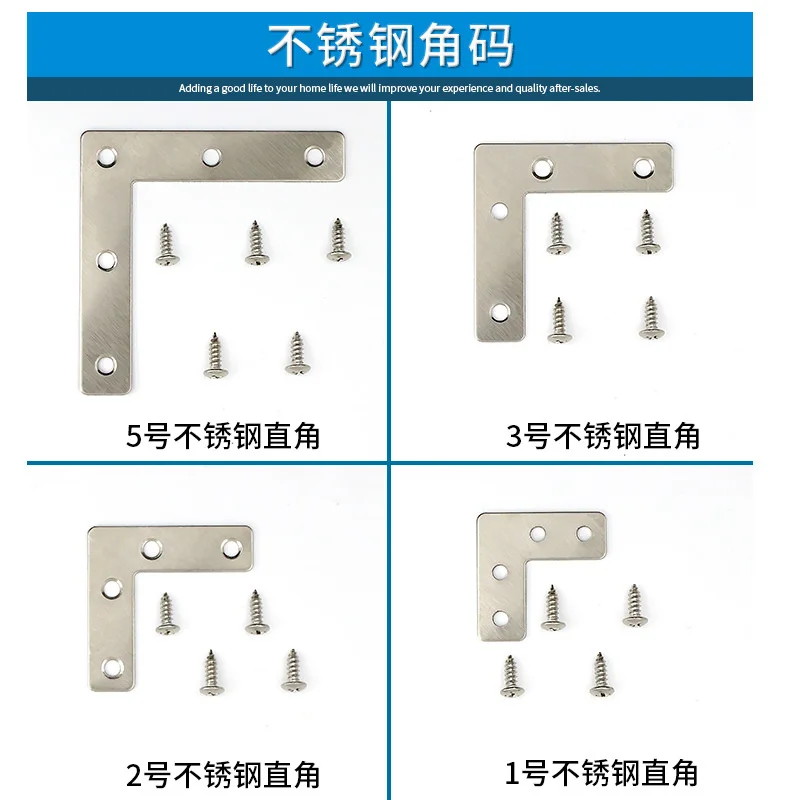 不锈钢角码

Adding a good life to your home life we will improve your experience and quality after-sales.

5号不锈钢直角

3号不锈钢直角

2号不锈钢直角

1号不锈钢直角