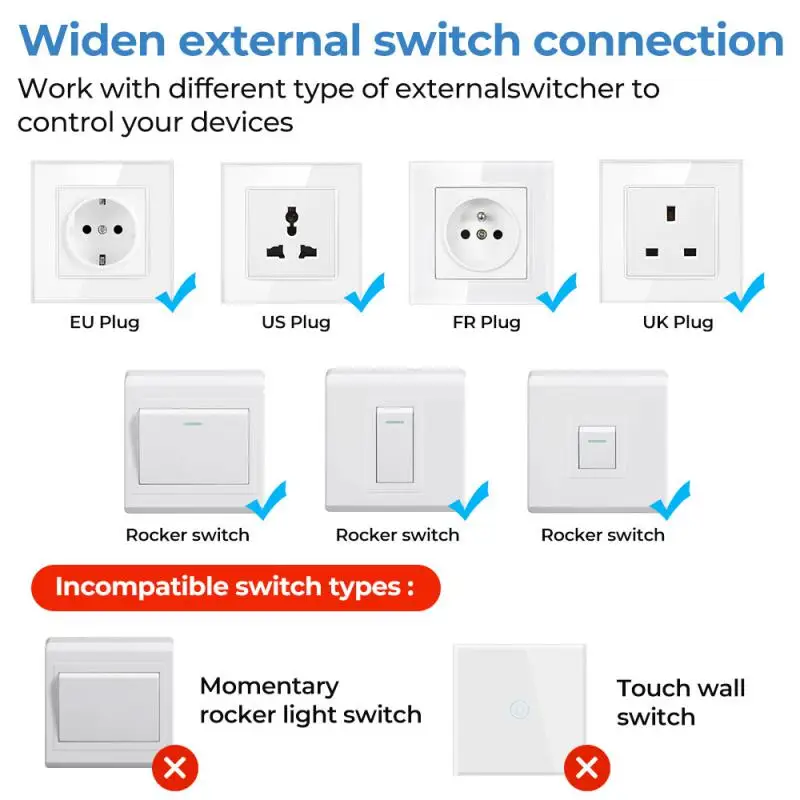 Widen external switch connection

Work with different type of externalswitcher to control your devices

EU Plug

US Plug

FR Plug

UK Plug

Rocker switch

Rocker switch

Rocker switch

Incompatible switch types :

Momentary rocker light switch

Touch wall switch