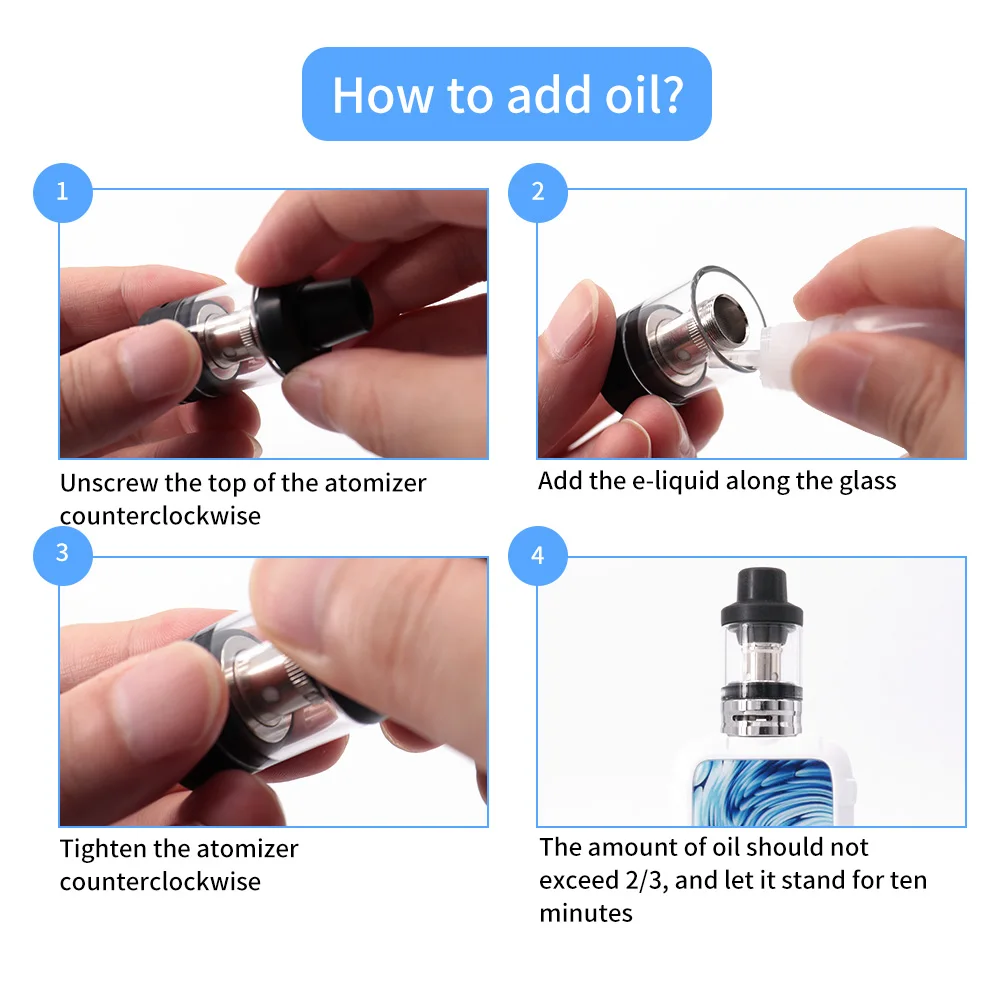 How to add oil?

1

Unscrew the top of the atomizer counterclockwise

2

Add the e-liquid along the glass

3

Tighten the atomizer counterclockwise

4

The amount of oil should not exceed 2/3, and let it stand for ten minutes