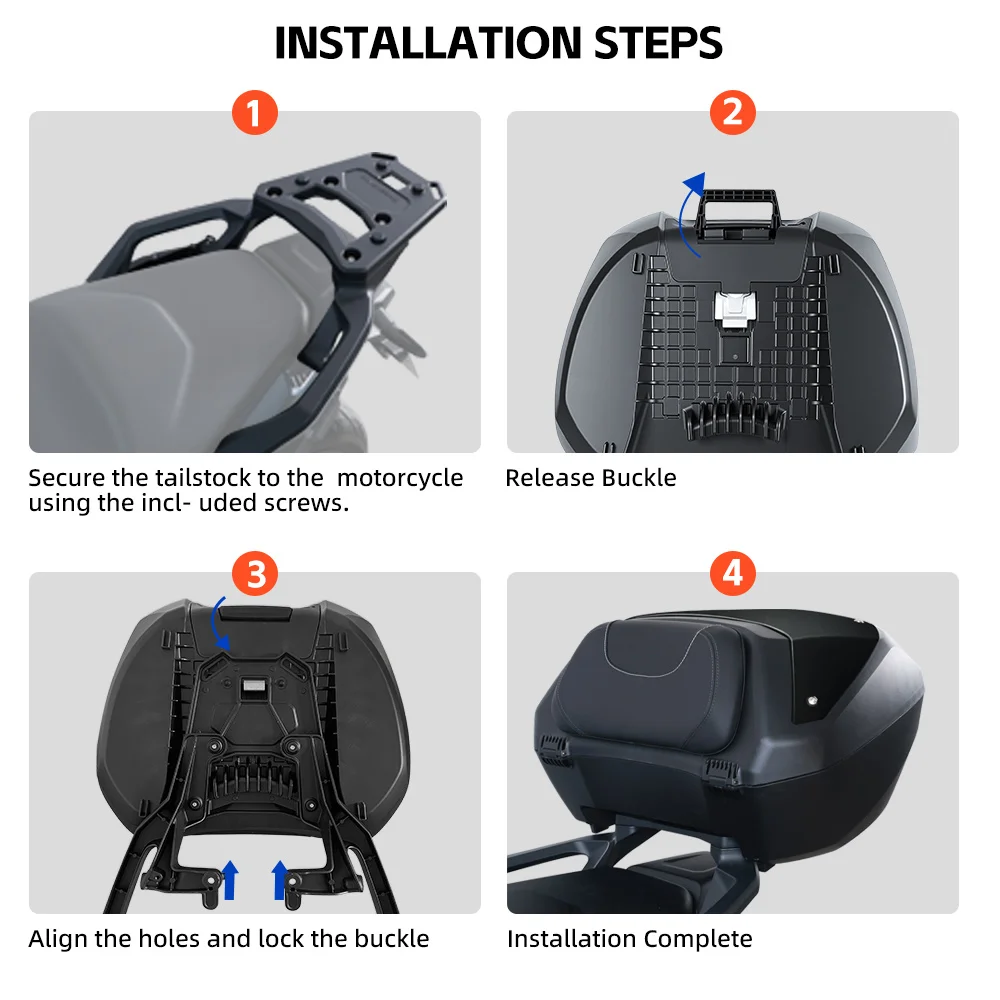 INSTALLATION STEPS

1

Secure the tailstock to the motorcycle using the incl- uded screws.

2

Release Buckle

3

Align the holes and lock the buckle

4

Installation Complete