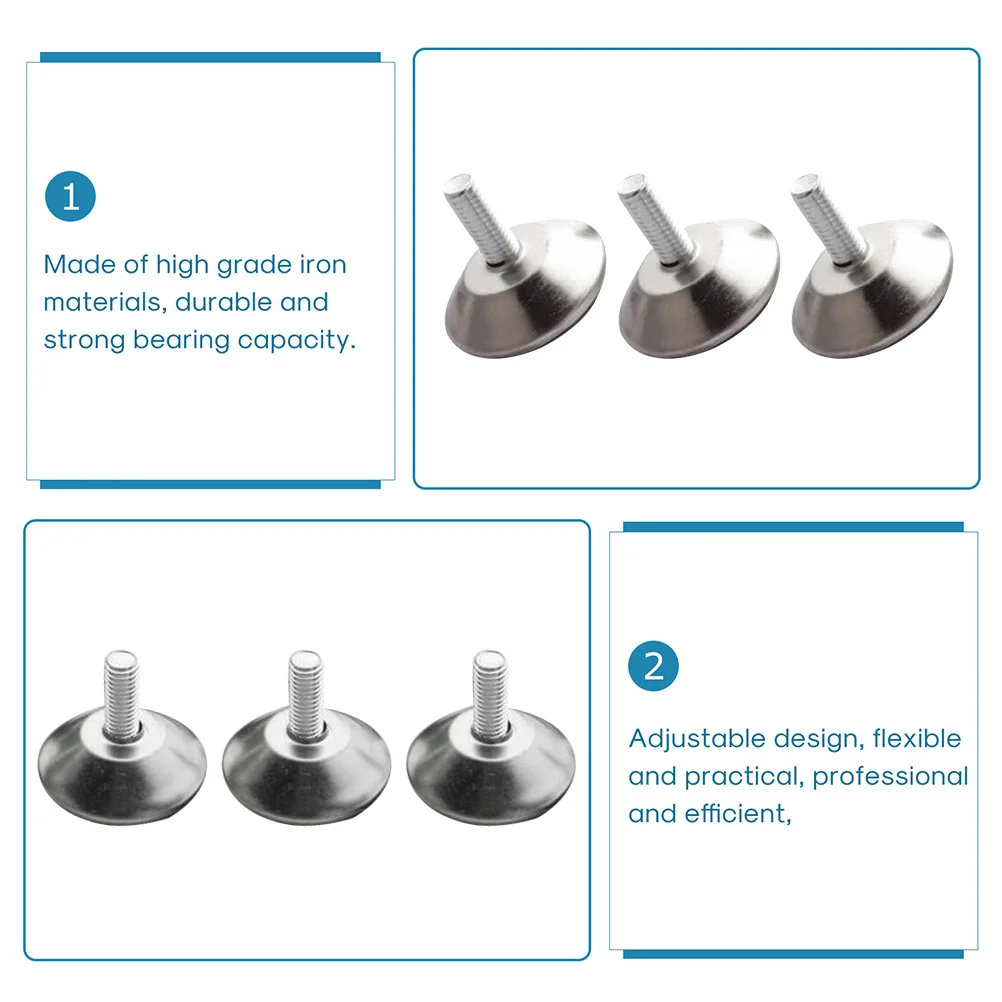 1

Made of high grade iron materials, durable and strong bearing capacity.

2

Adjustable design, flexible and practical, professional and efficient,