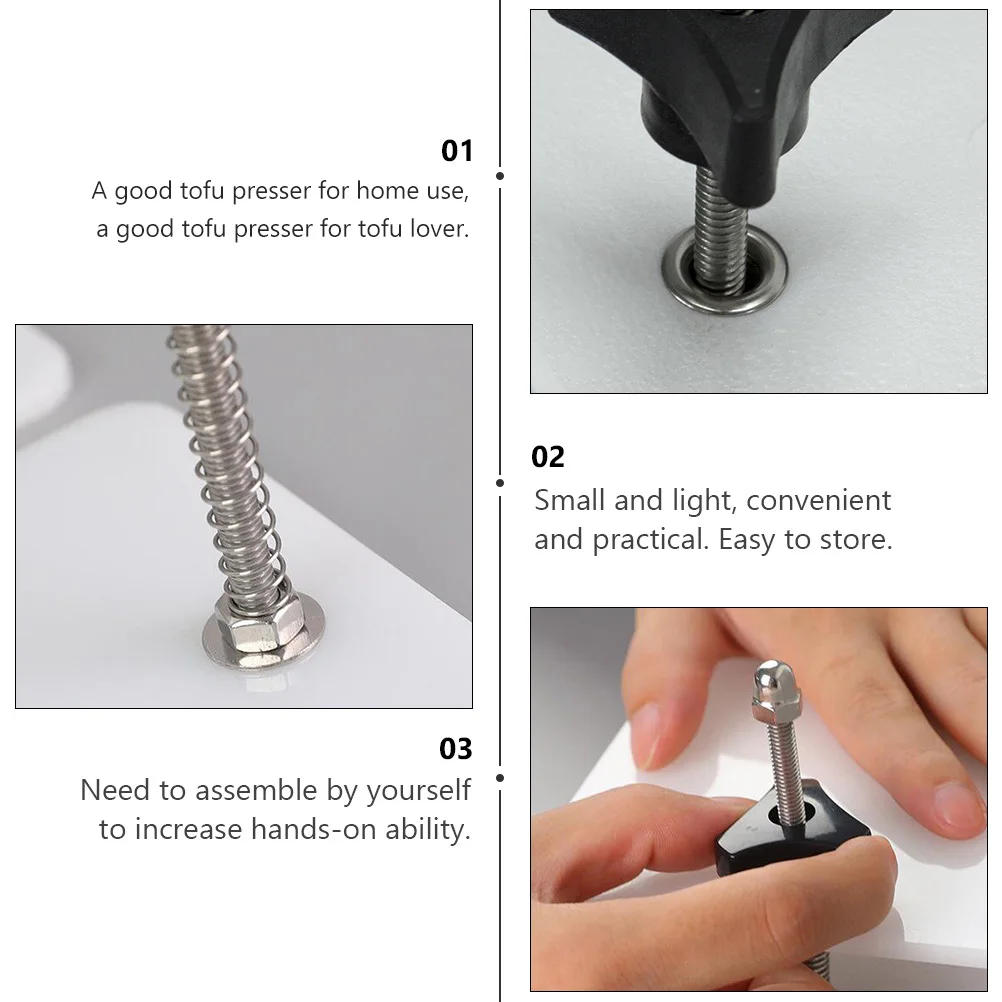 01
A good tofu presser for home use, a good tofu presser for tofu lover.

02
Small and light, convenient and practical. Easy to store.

03
Need to assemble by yourself to increase hands-on ability.