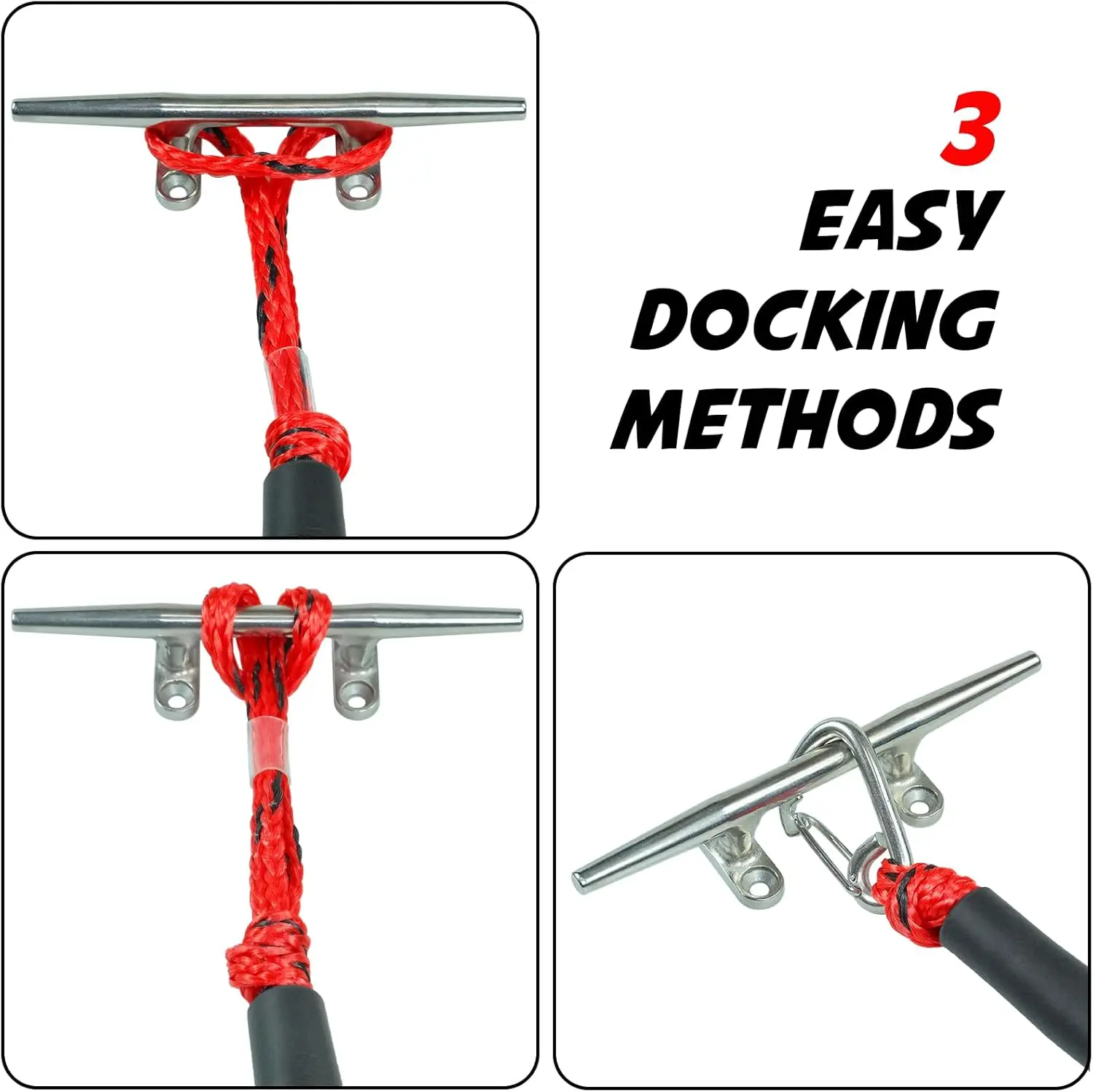 3
EASY
DOCKING
METHODS