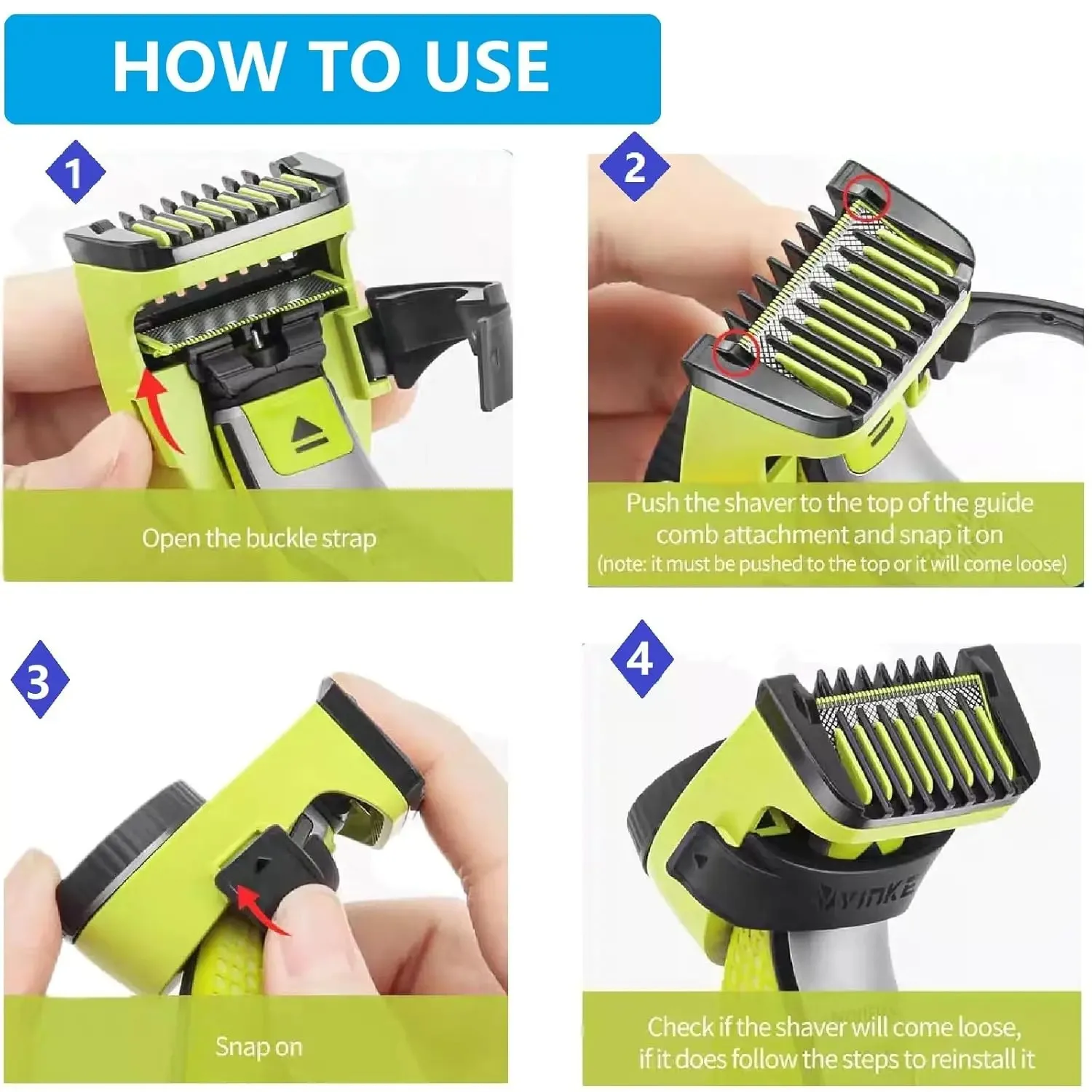 HOW TO USE

1

Open the buckle strap

2

Push the shaver to the top of the guide comb attachment and snap it on
(note: it must be pushed to the top or it will come loose)

3

Snap on

4

YINKE

Check if the shaver will come loose, if it does follow the steps to reinstall it