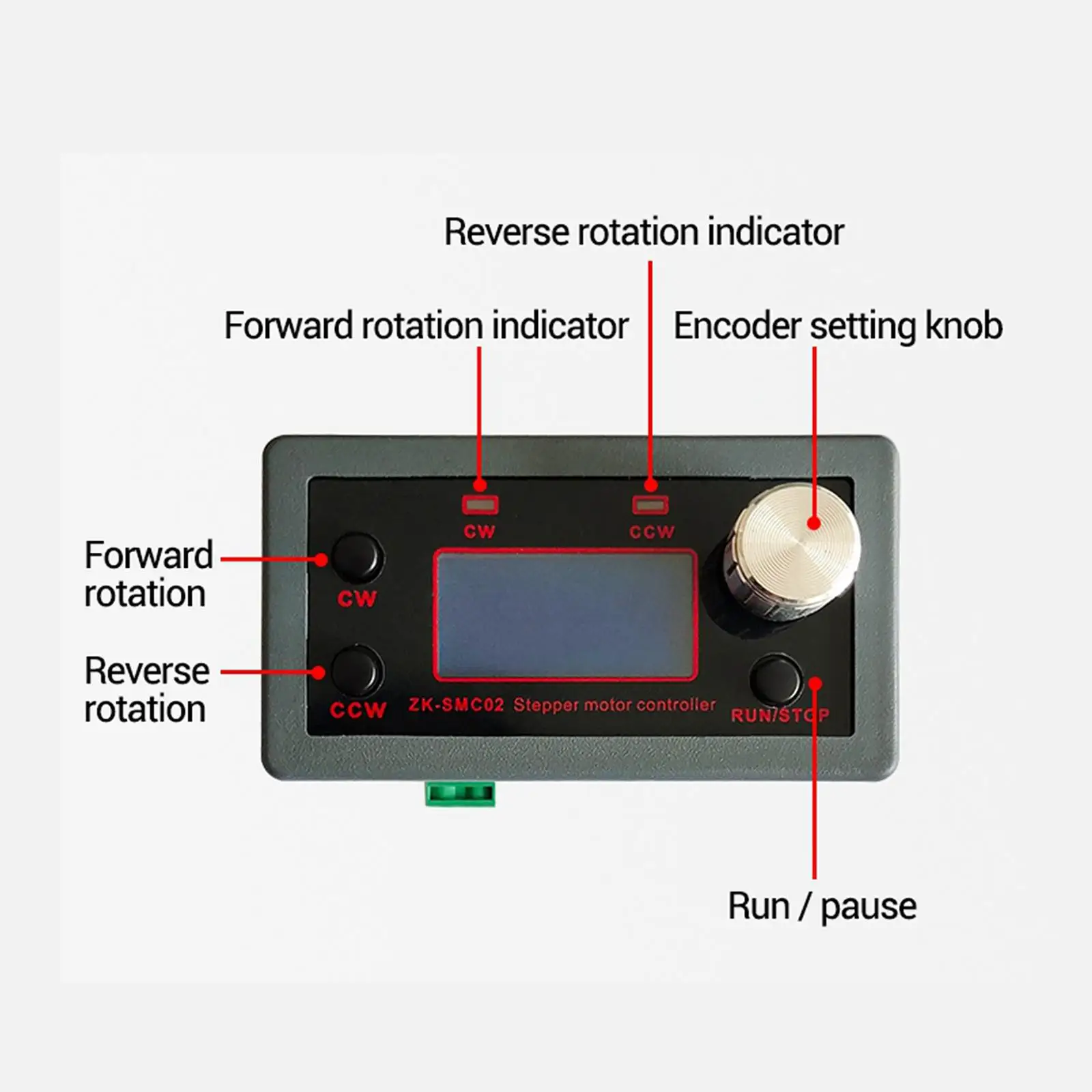 Reverse rotation indicator

Forward rotation indicator

Encoder setting knob

CW

CCW

Forward rotation

CW

Reverse rotation

CCW

ZK-SMC02 Stepper motor controller

RUN/STOP

Run / pause