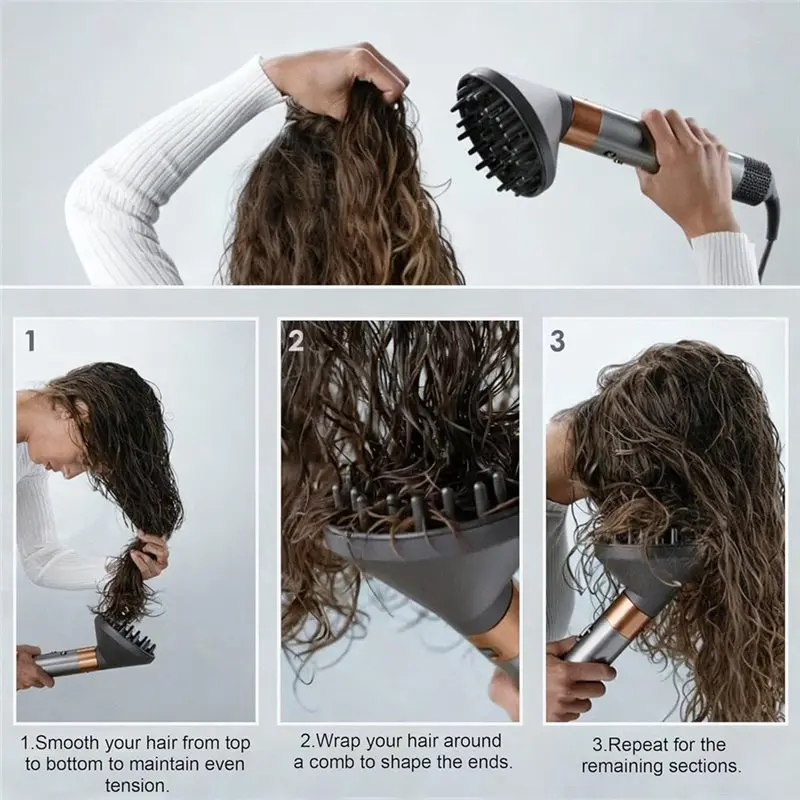 1

2

3

1.Smooth your hair from top to bottom to maintain even tension.

2.Wrap your hair around a comb to shape the ends.

3.Repeat for the remaining sections.