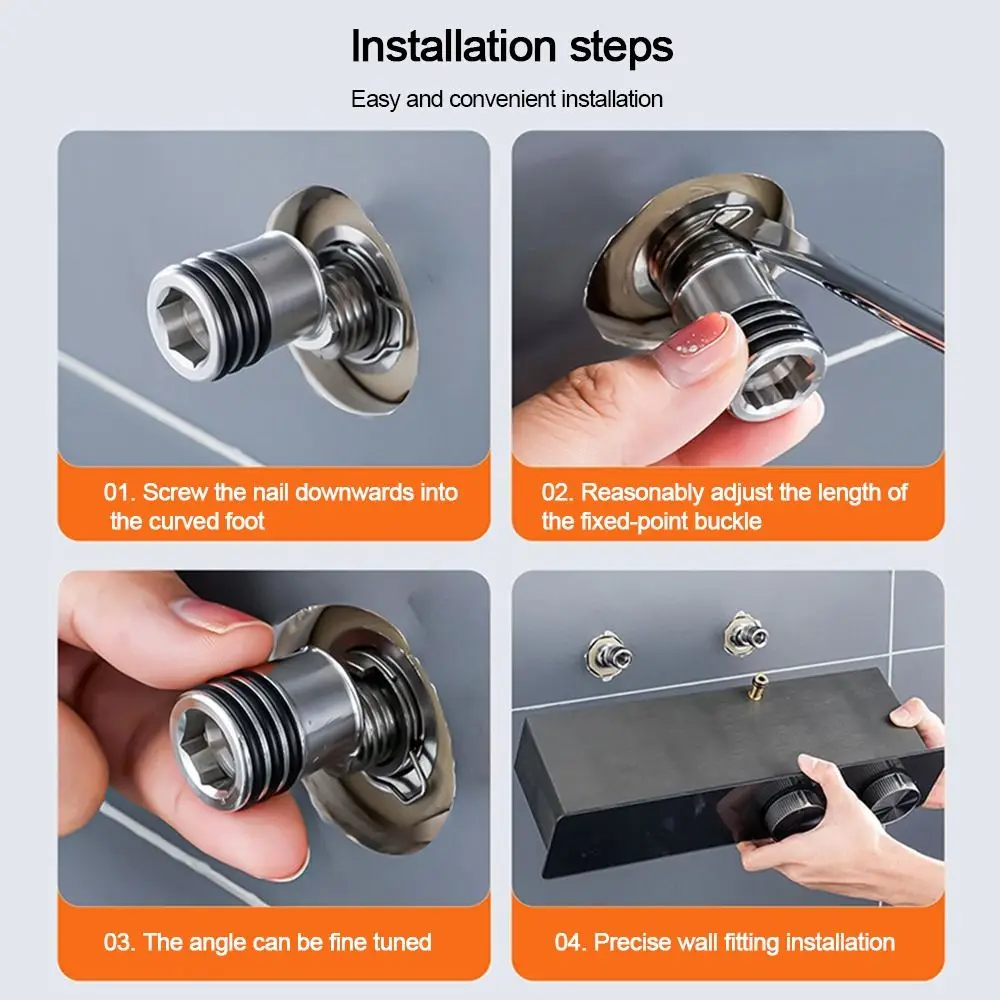 Installation steps

Easy and convenient installation

01. Screw the nail downwards into the curved foot

02. Reasonably adjust the length of the fixed-point buckle

03. The angle can be fine tuned

04. Precise wall fitting installation