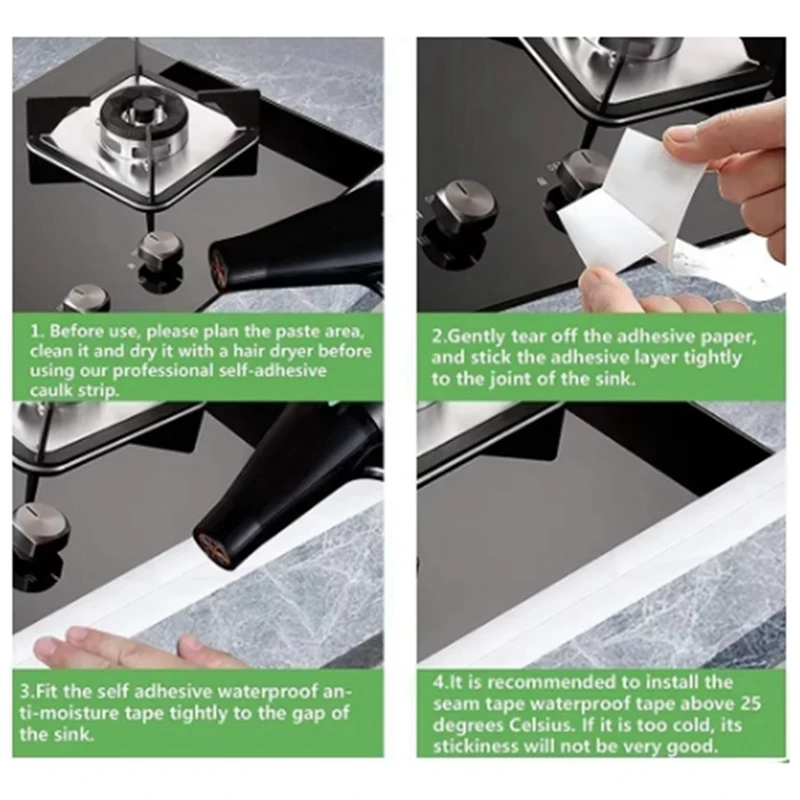 1. Before use, please plan the paste area, clean it and dry it with a hair dryer before using our professional self-adhesive caulk strip.

2.Gently tear off the adhesive paper, and stick the adhesive layer tightly to the joint of the sink.

3.Fit the self adhesive waterproof anti-moisture tape tightly to the gap of the sink.

4.It is recommended to install the seam tape waterproof tape above 25 degrees Celsius. If it is too cold, its stickiness will not be very good.