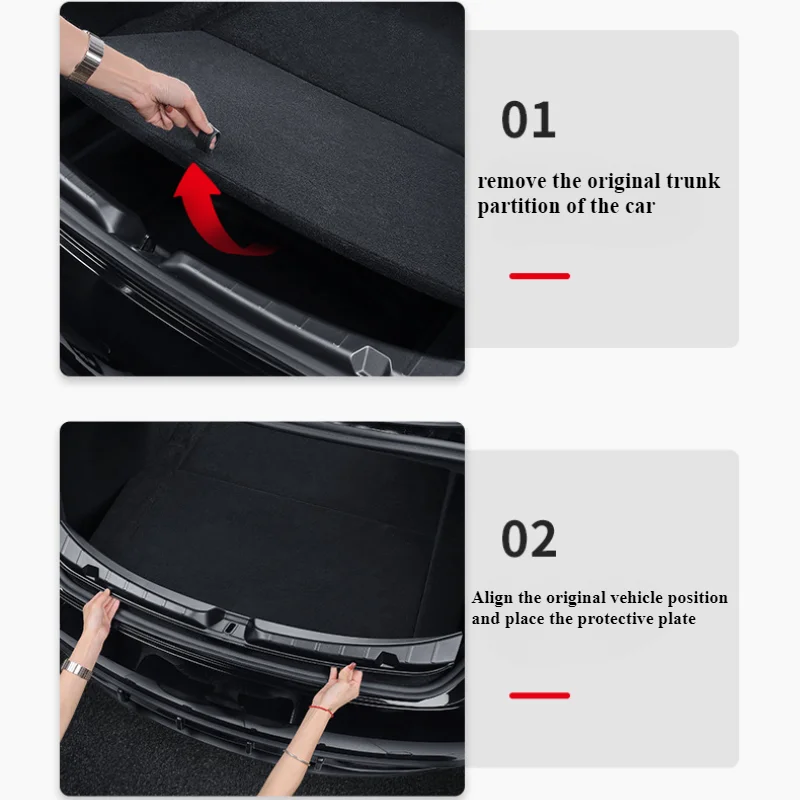 01

remove the original trunk partition of the car

02

Align the original vehicle position and place the protective plate