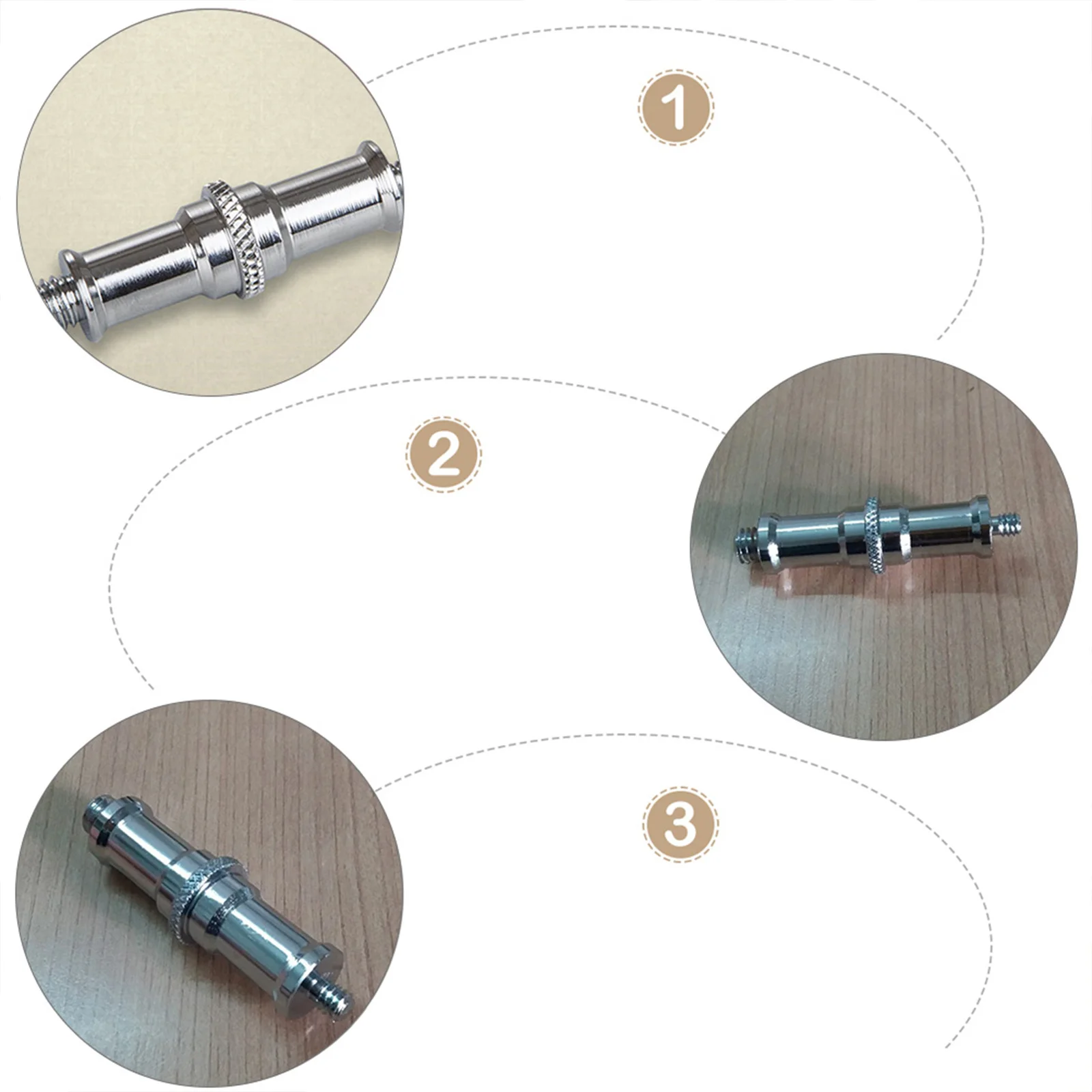 1

2

3