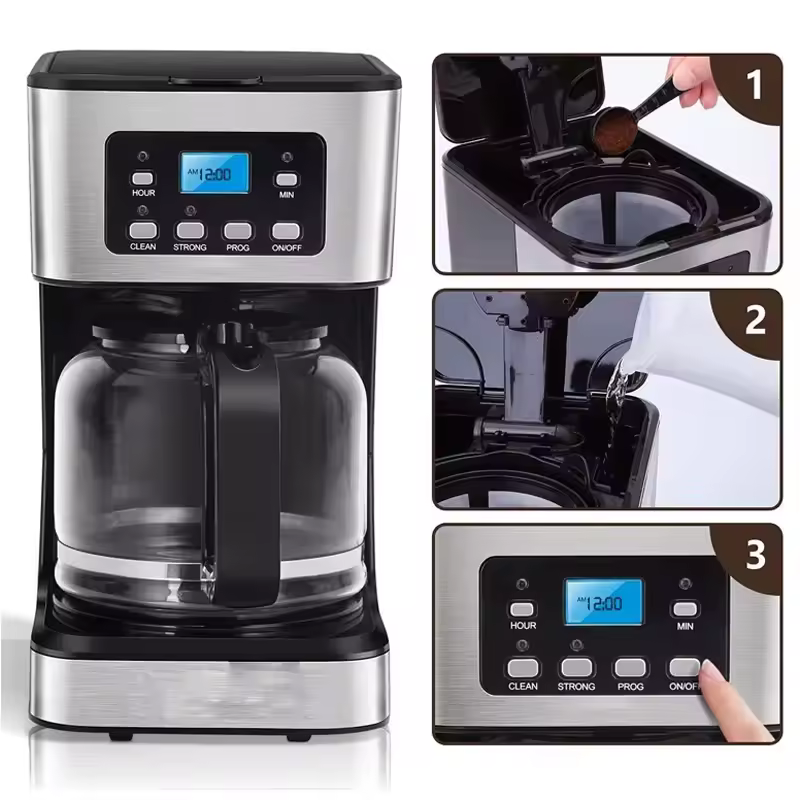 AM 12:00
HOUR
MIN
CLEAN
STRONG
PROG
ON/OFF

1

2

3

AM 12:00
HOUR
MIN
CLEAN
STRONG
PROG
ON/OFF