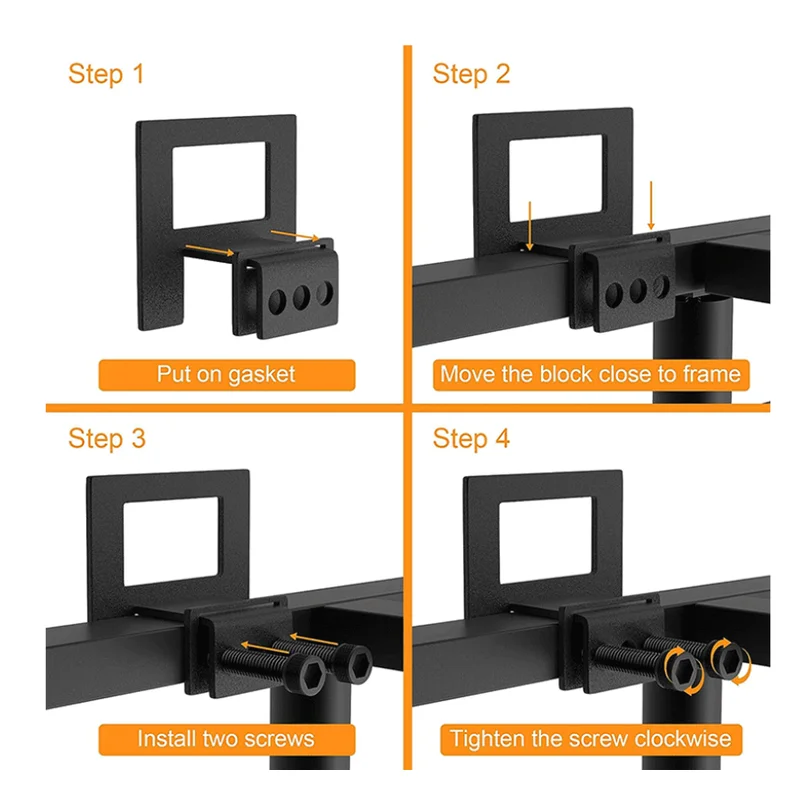 Step 1

Put on gasket

Step 2

Move the block close to frame

Step 3

Install two screws

Step 4

Tighten the screw clockwise