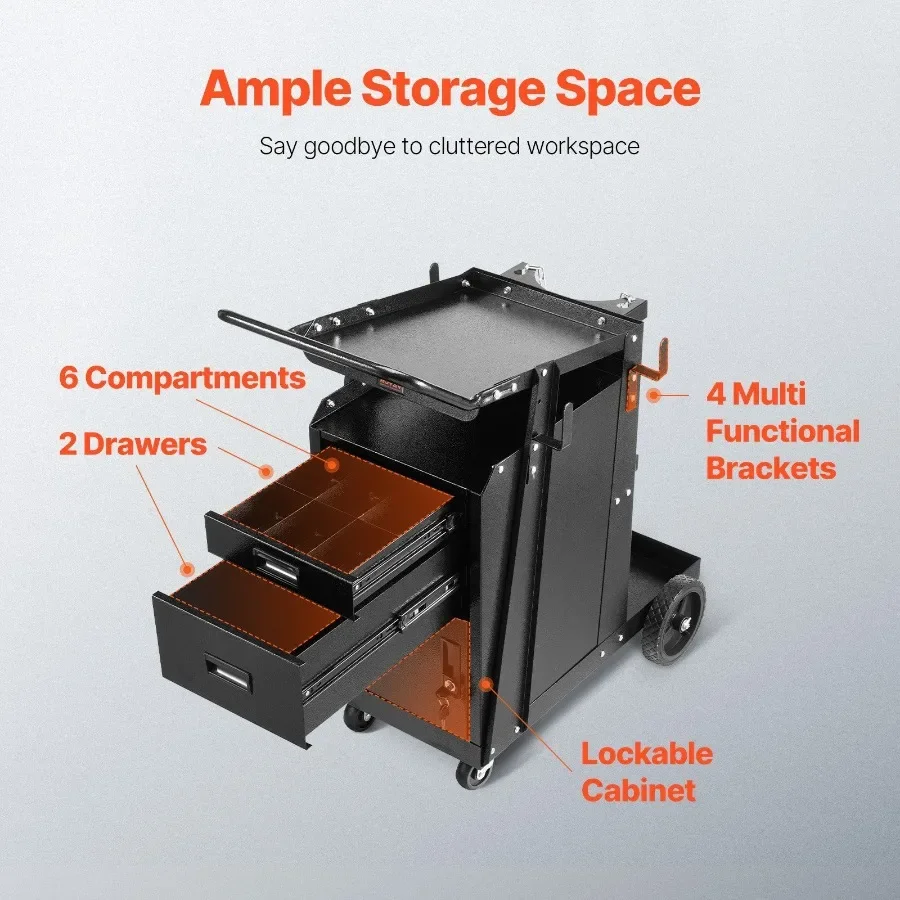 Ample Storage Space

Say goodbye to cluttered workspace

6 Compartments

2 Drawers

4 Multi Functional Brackets

Lockable Cabinet