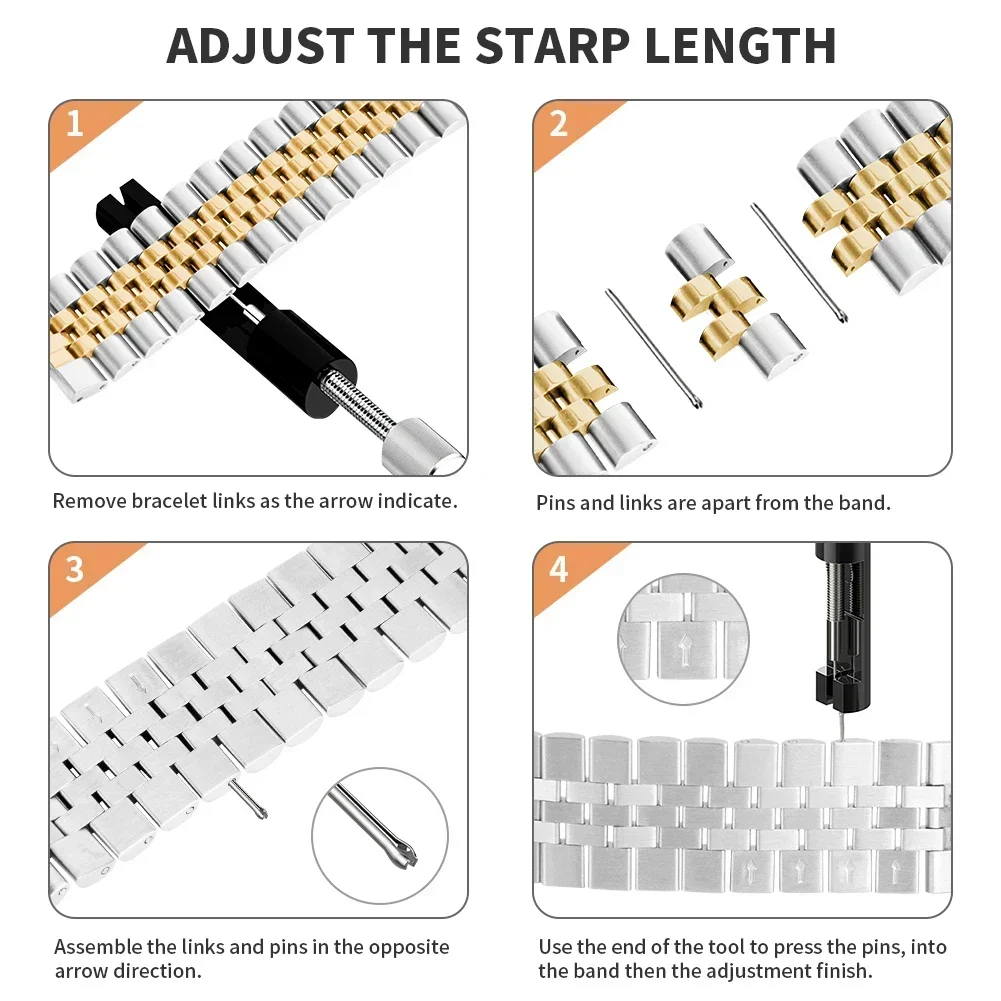 ADJUST THE STARP LENGTH

1

Remove bracelet links as the arrow indicate.

2

Pins and links are apart from the band.

3

Assemble the links and pins in the opposite arrow direction.

4

Use the end of the tool to press the pins, into the band then the adjustment finish.