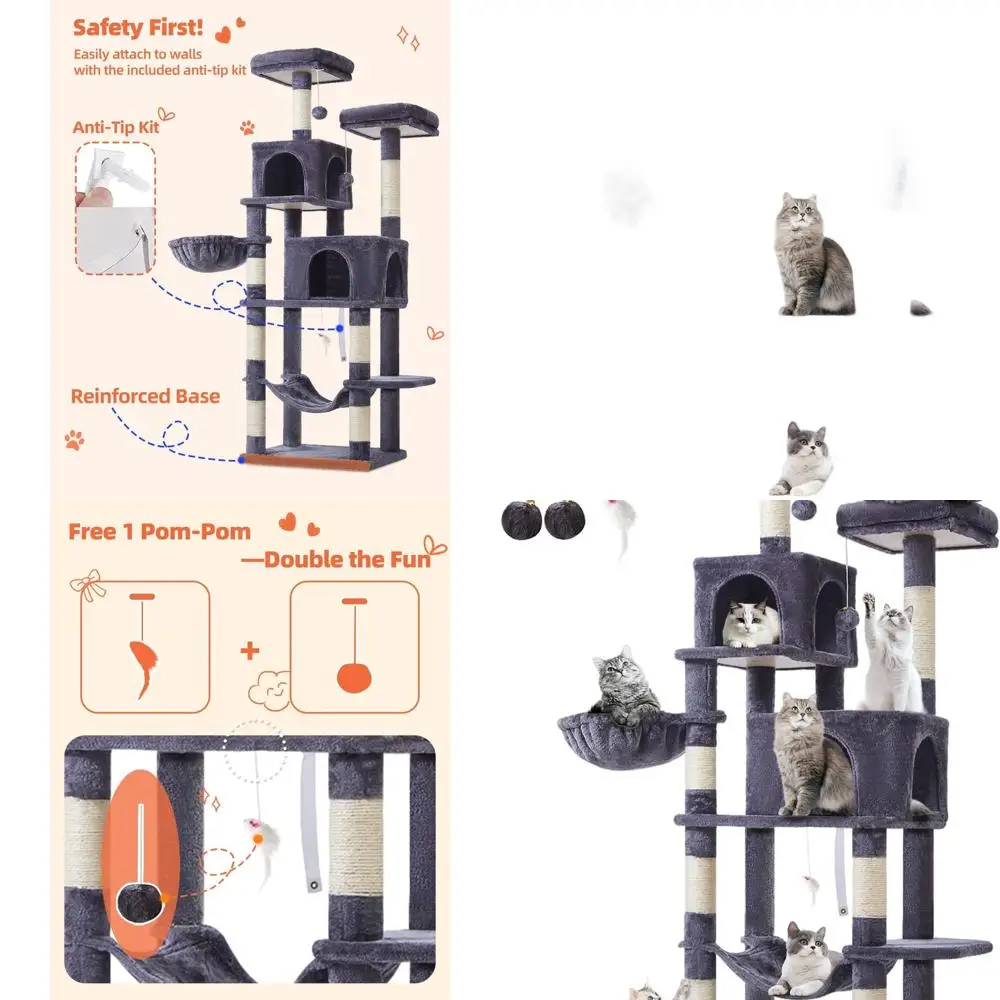 Safety First!

Easily attach to walls with the included anti-tip kit

Anti-Tip Kit

Reinforced Base

Free 1 Pom-Pom

—Double the Fun

+