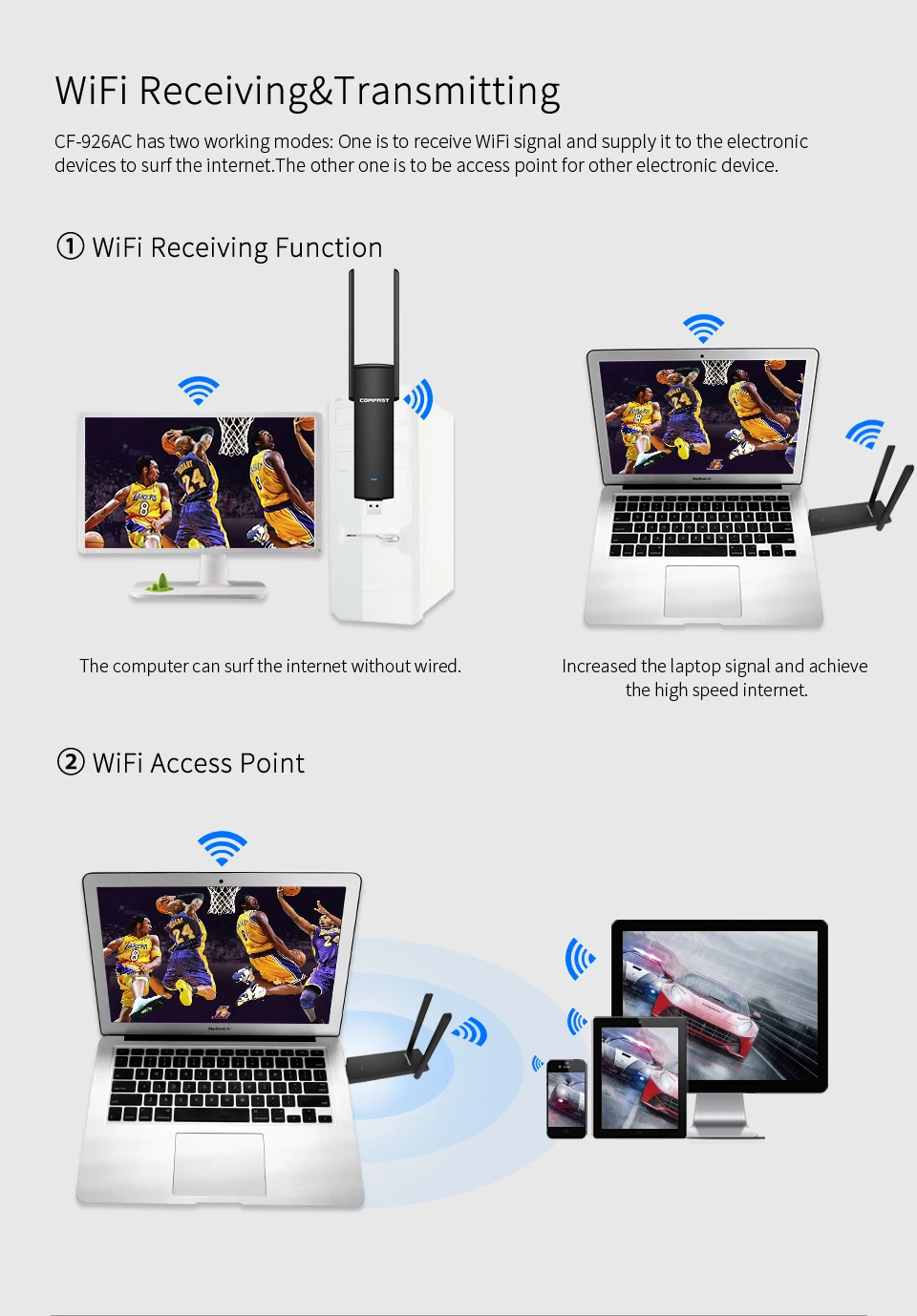 WiFi Receiving&Transmitting

CF-926AC has two working modes: One is to receive WiFi signal and supply it to the electronic devices to surf the internet.The other one is to be access point for other electronic device.

① WiFi Receiving Function

COMFAST

The computer can surf the internet without wired.

Increased the laptop signal and achieve the high speed internet.

② WiFi Access Point